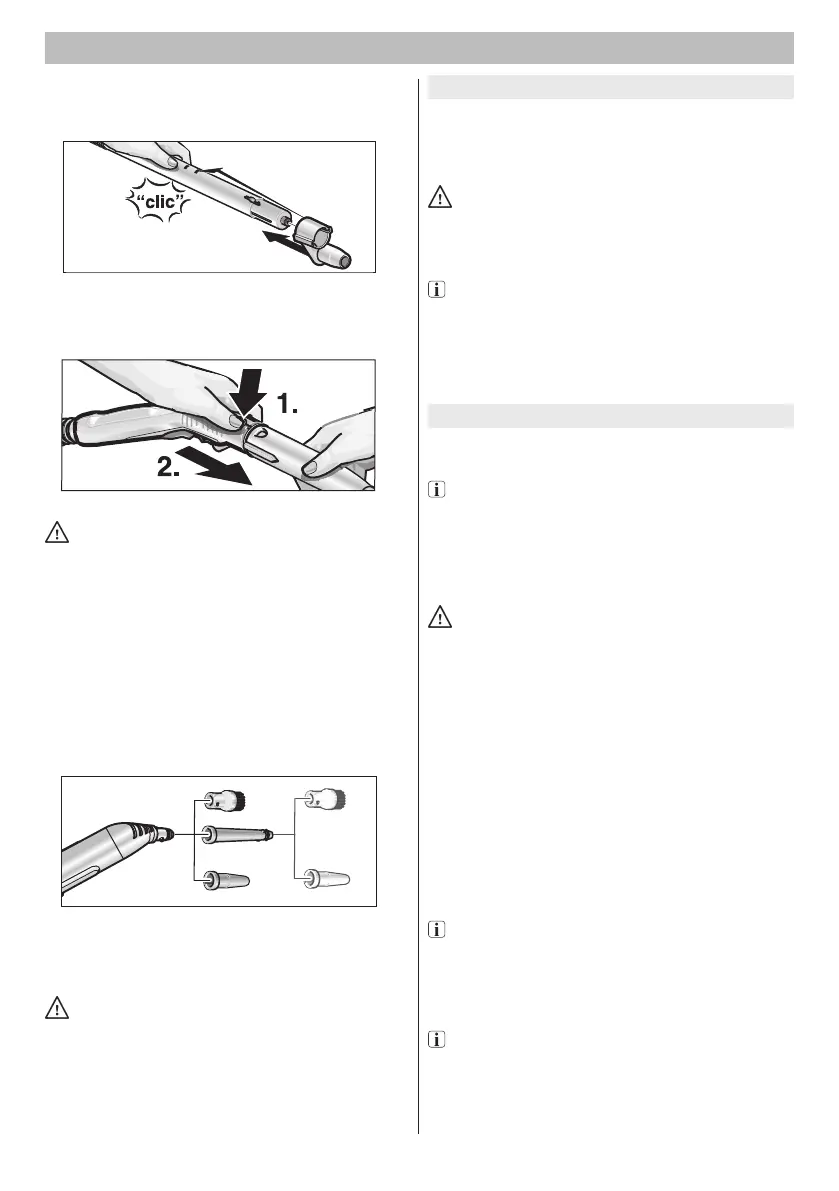 "clic"

1.

2.