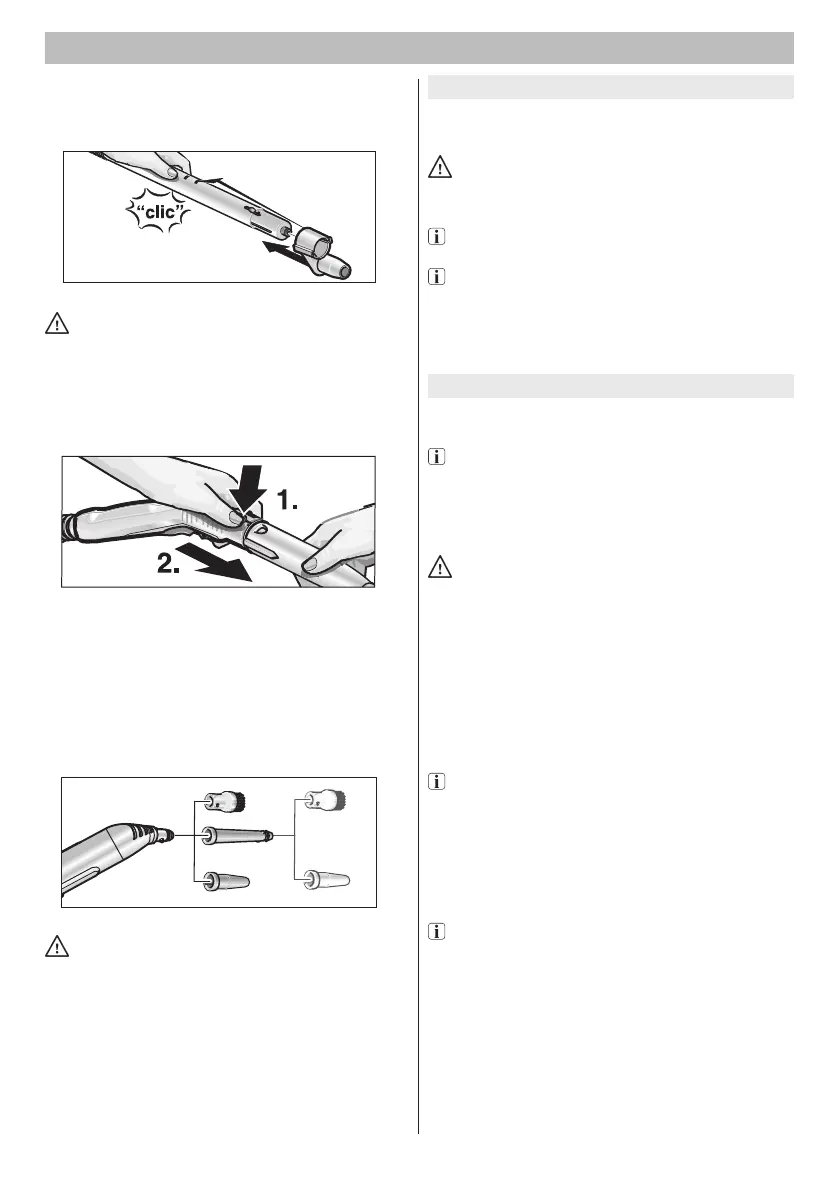 "clic"

1.

2.