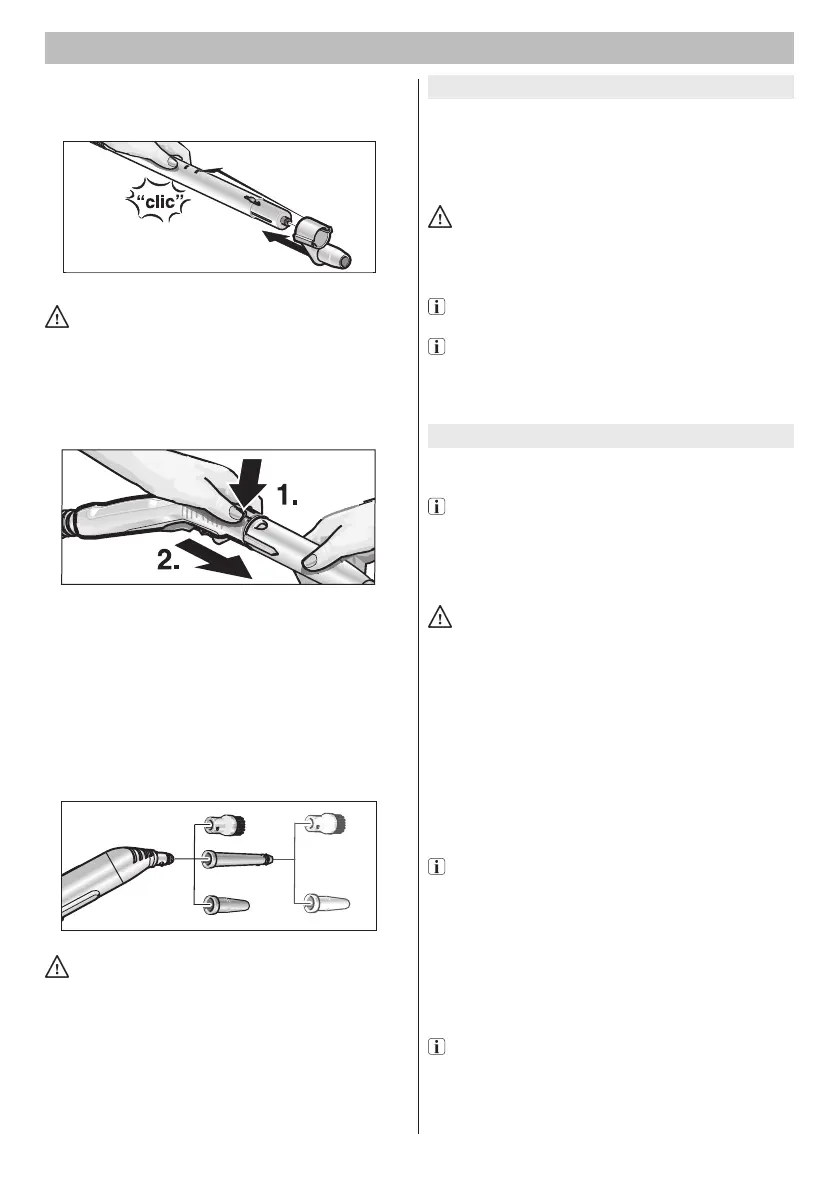 "clic"

1.

2.