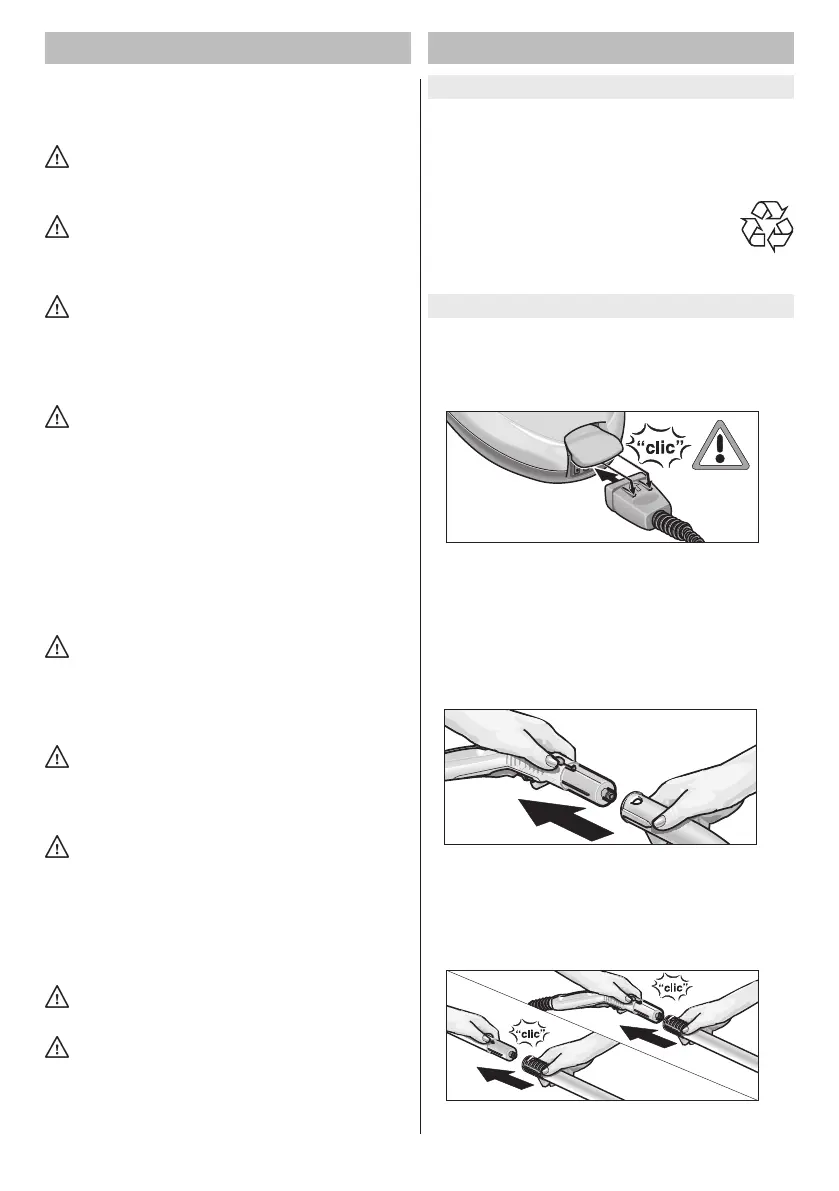 "clic"

"clic"

"clic"