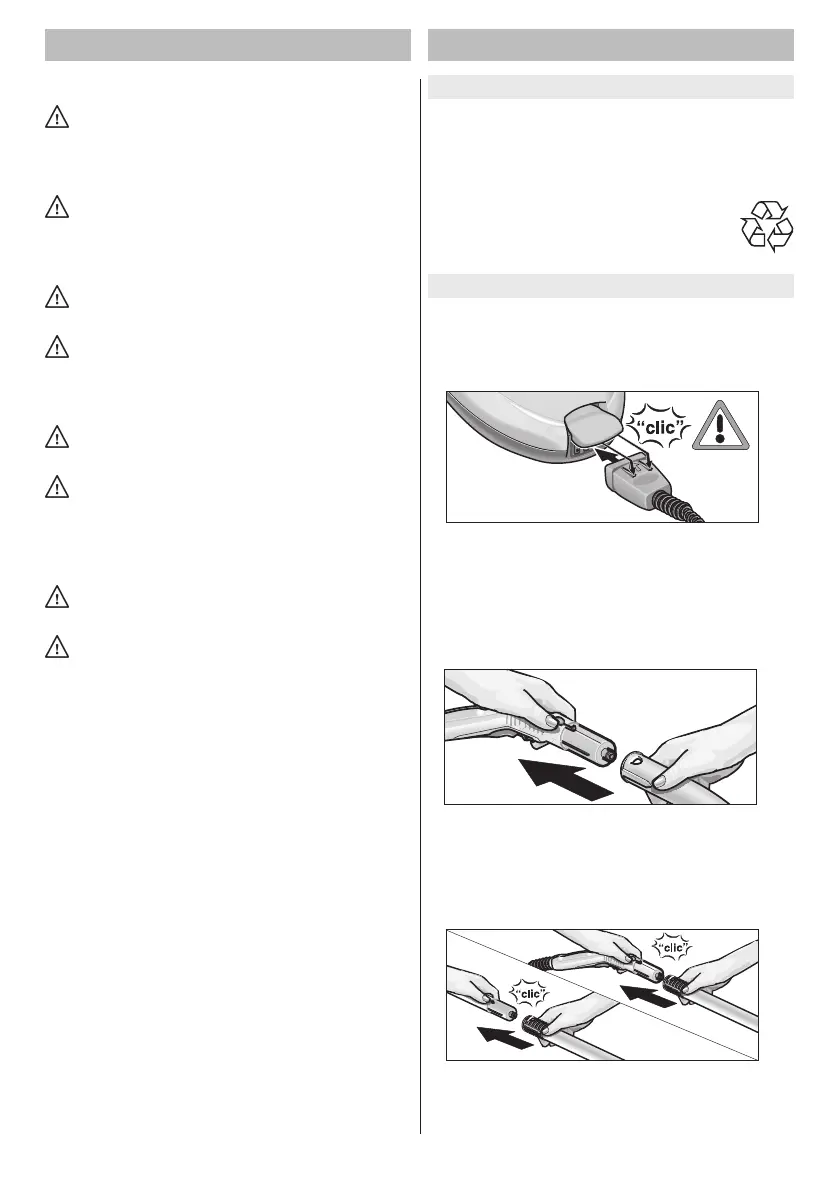 "clic"

"clic"

"clic"