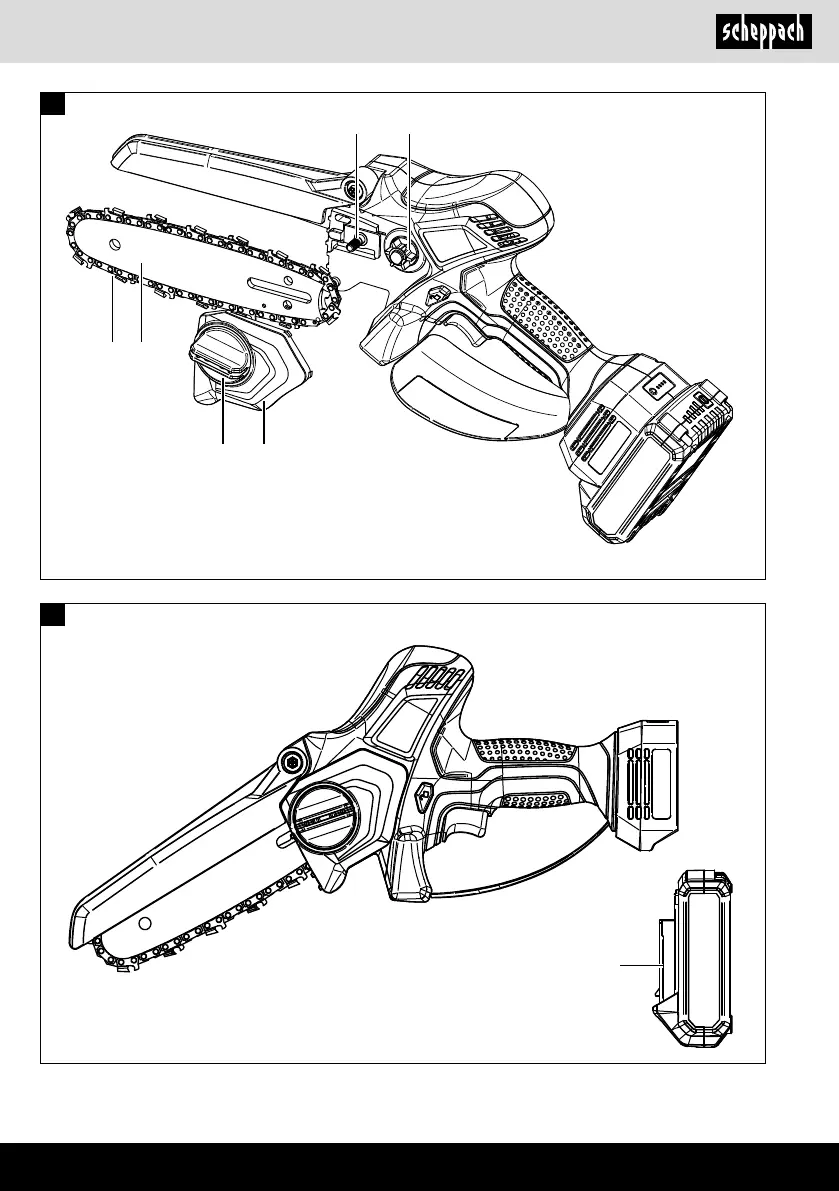 scheppach