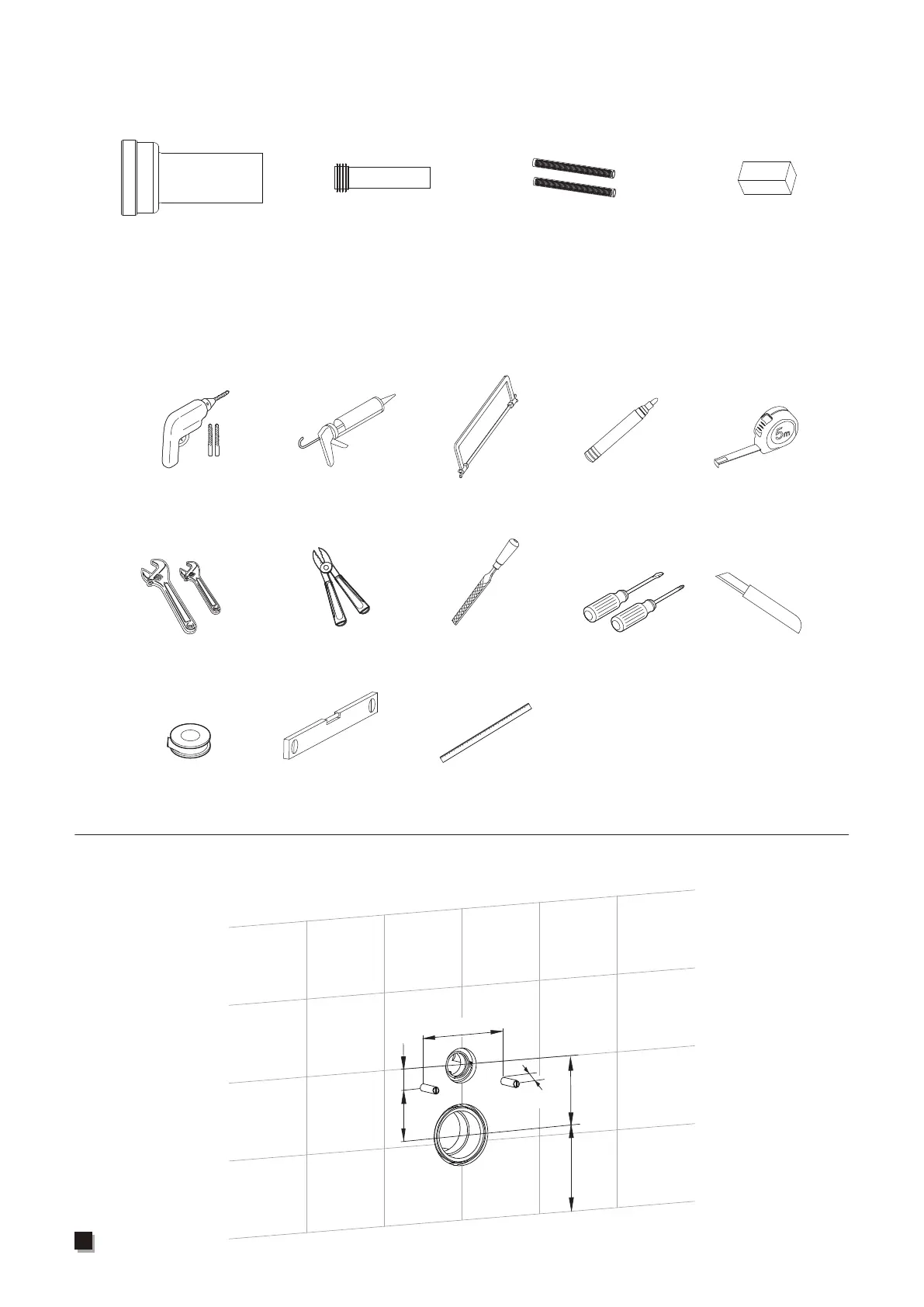 5m