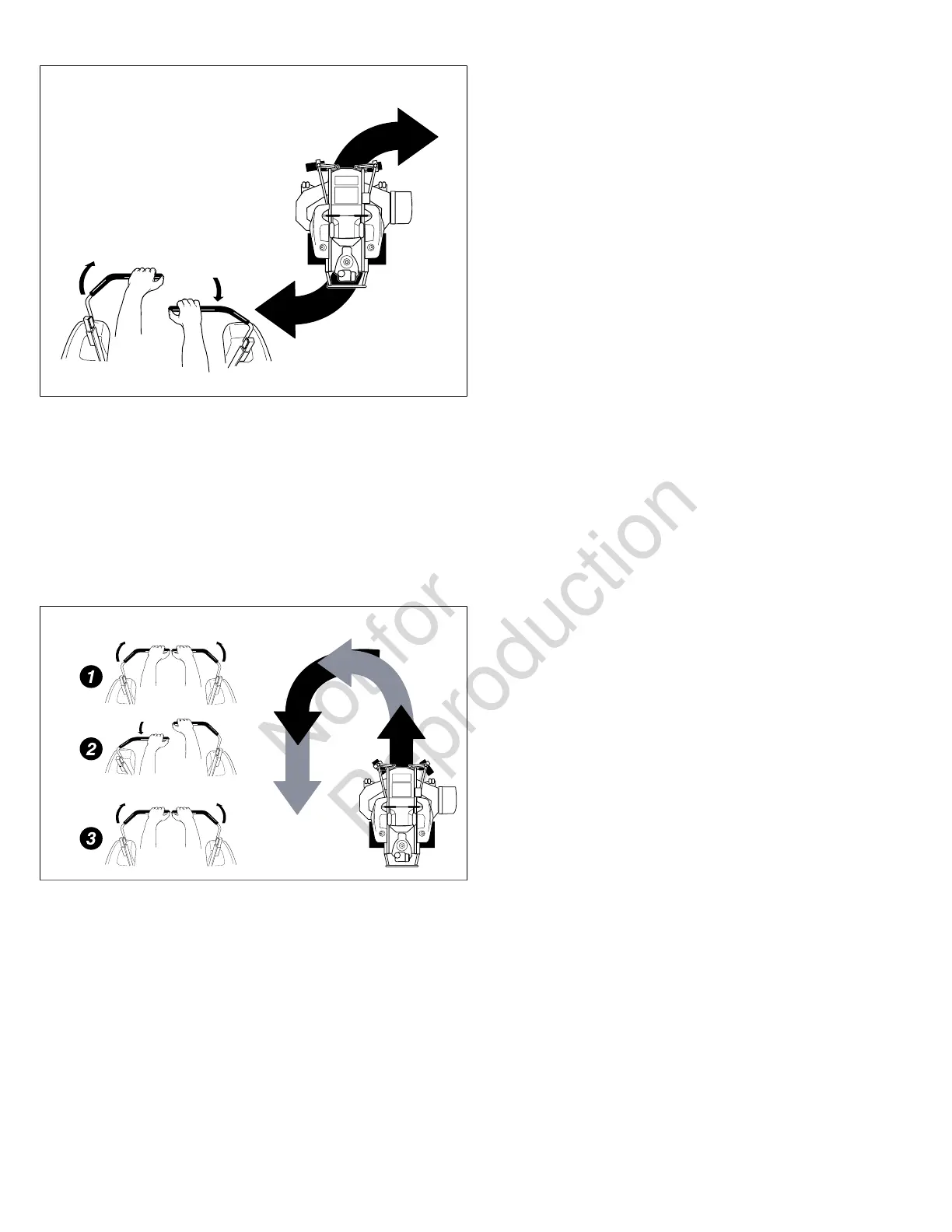 1

2

3

Not for Reproduction