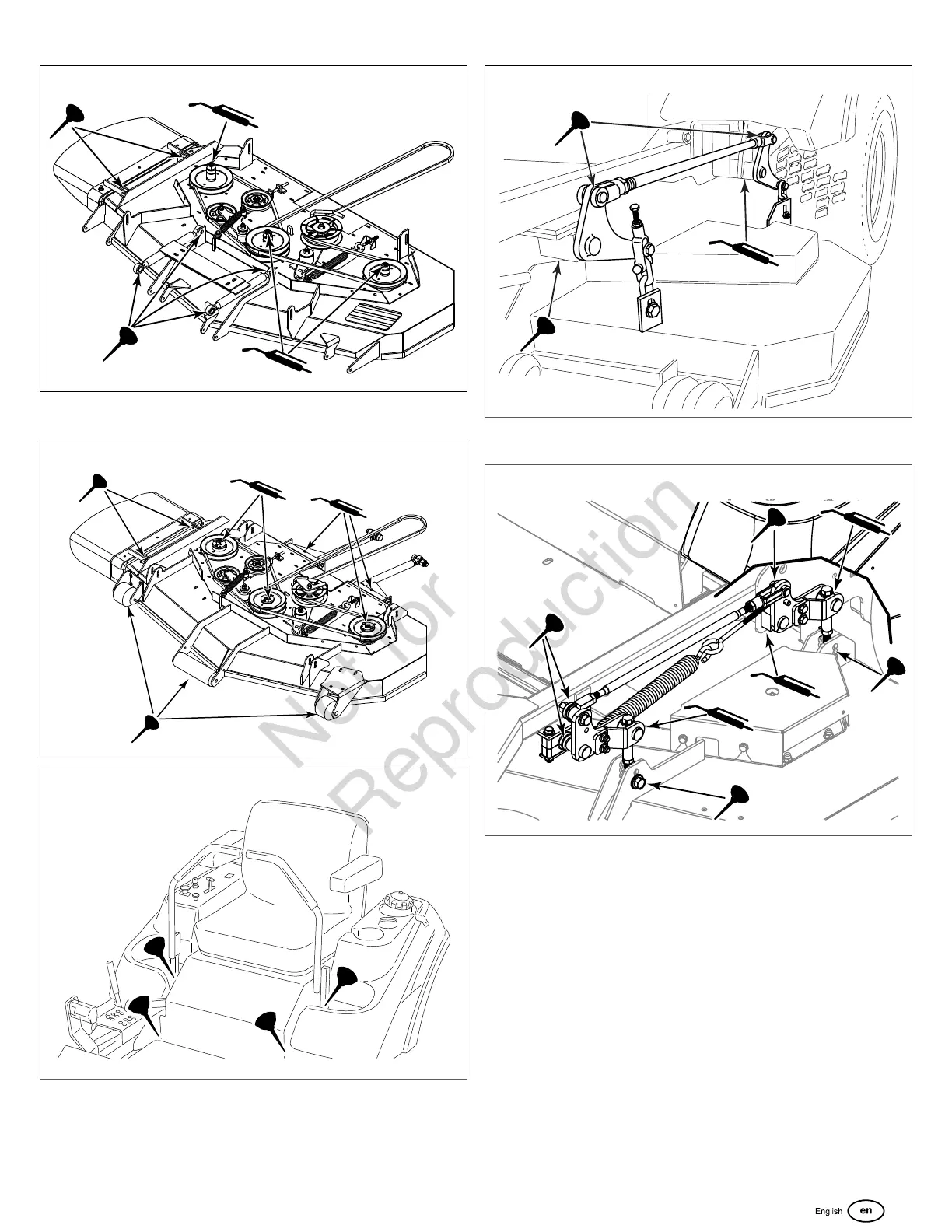 Not for Reproduction

English en