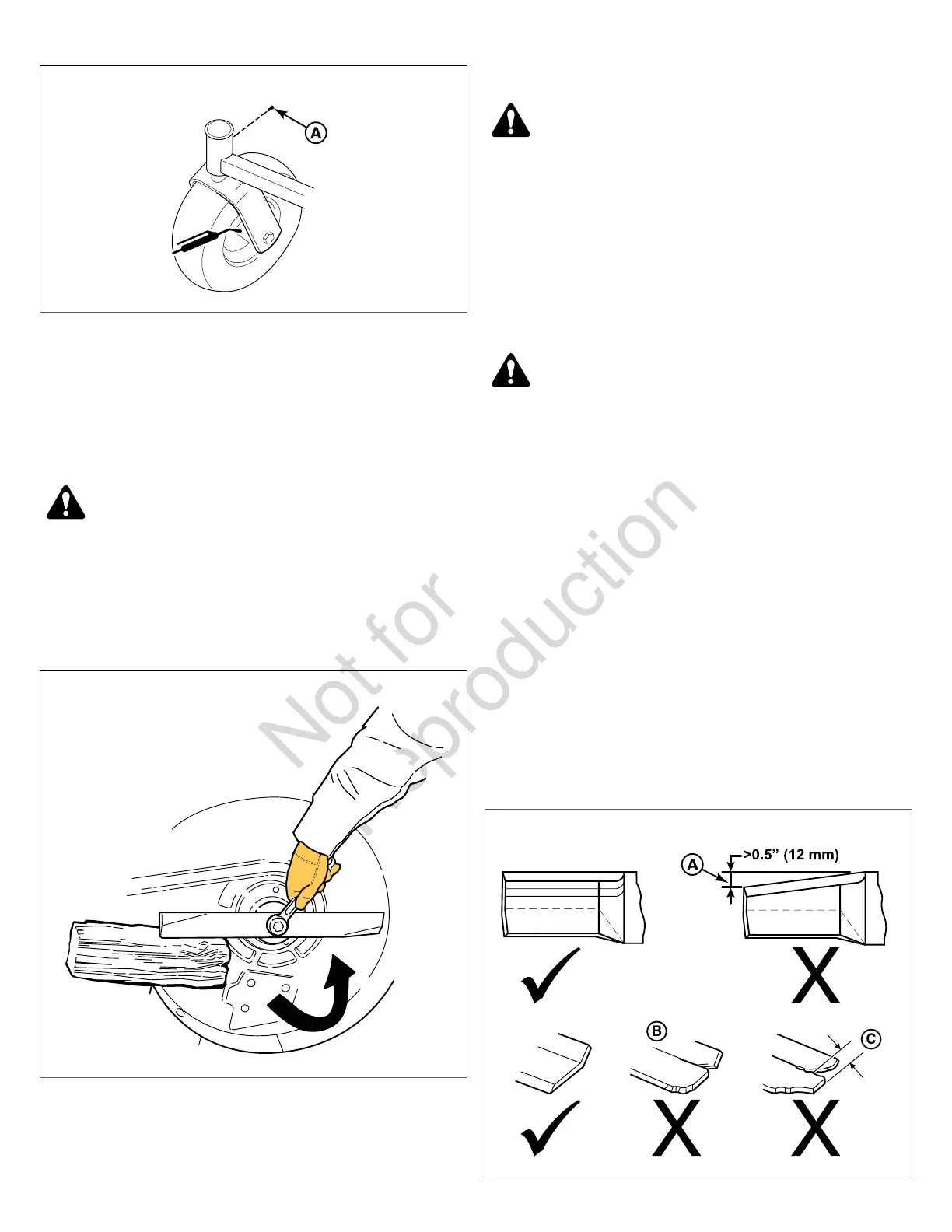 A

Not for Reproduction

A

>0.5" (12 mm)

B

C