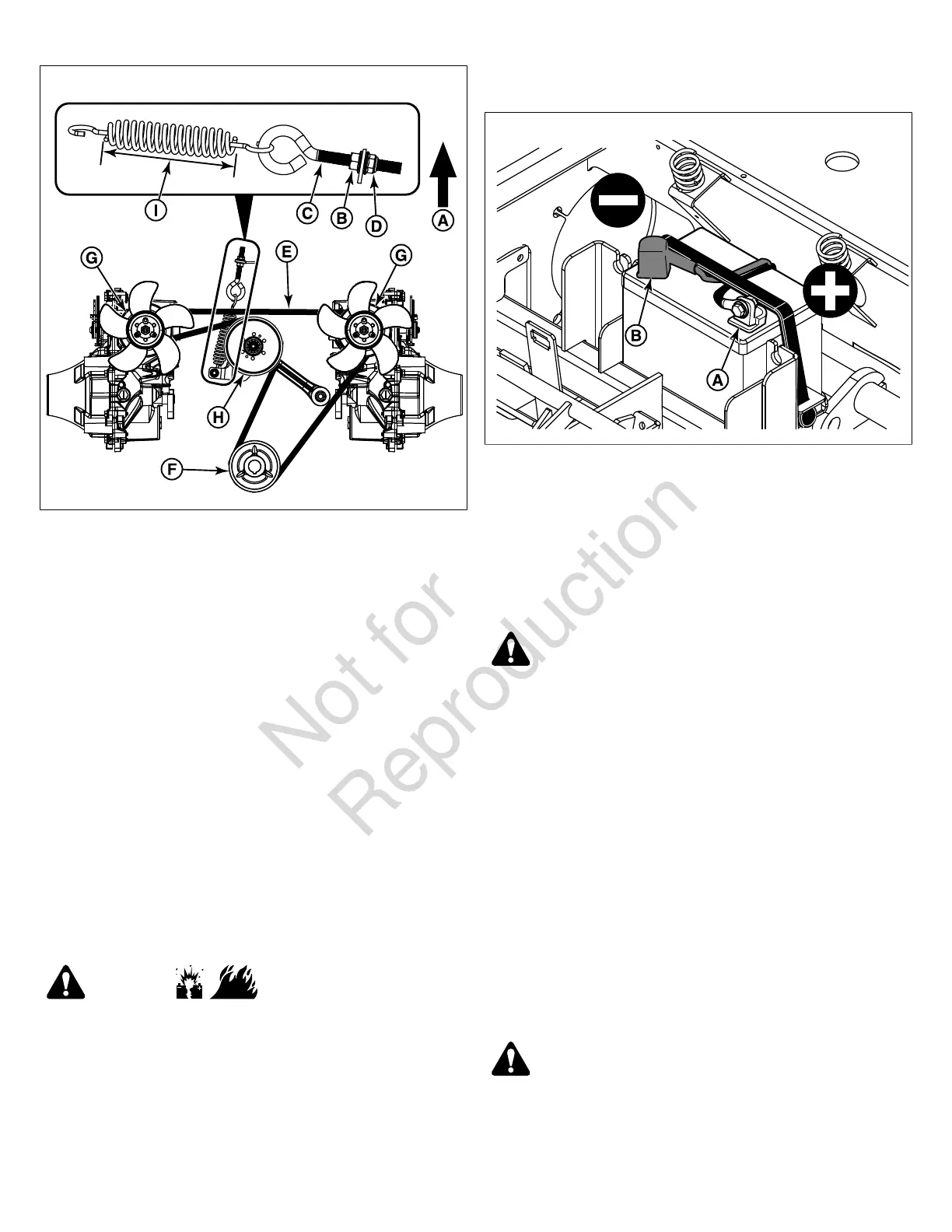 I

C

B

D

A

G

E

G

H

F

B

A

Not for Reproduction