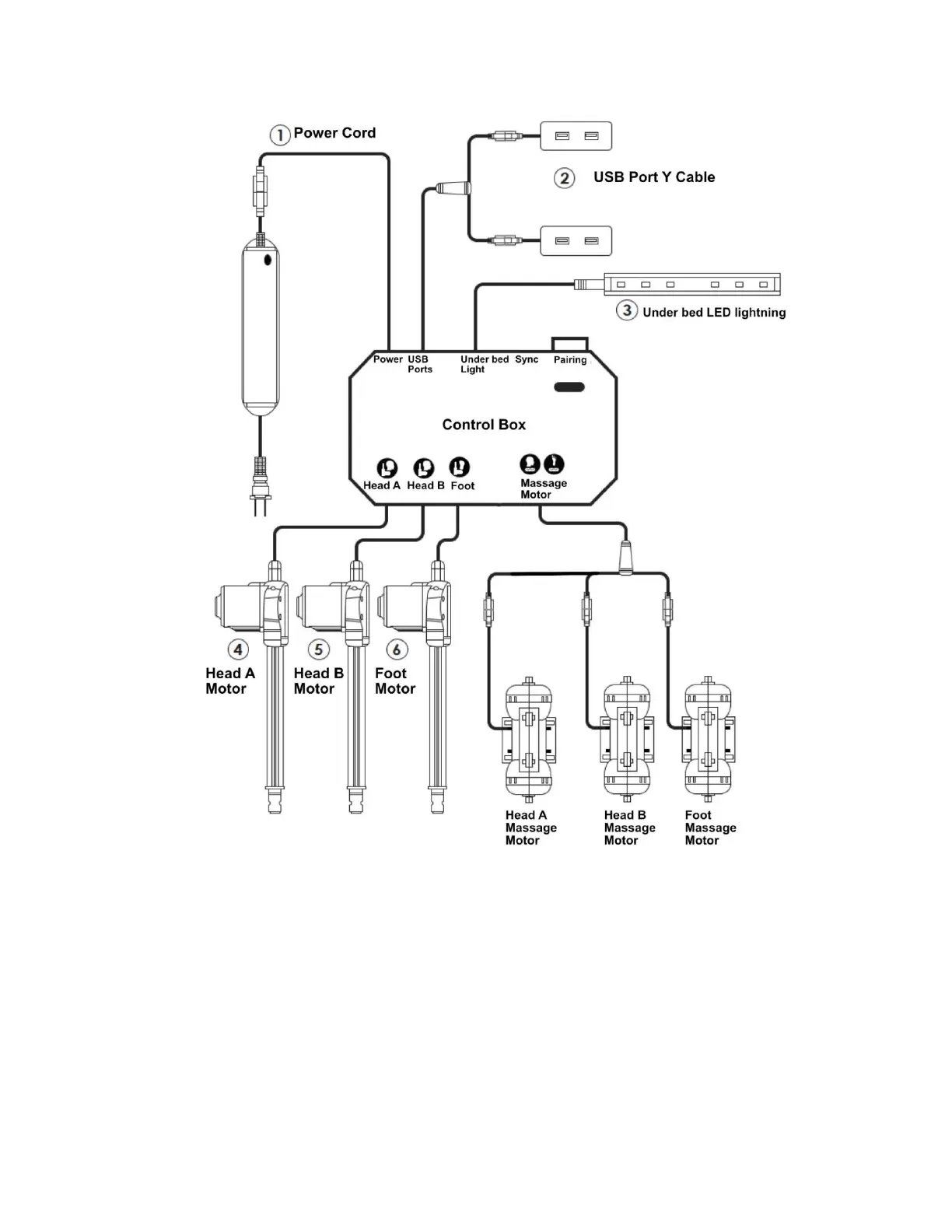 ① Power Cord

② USB Port Y Cable

③ Under bed LED lightning

Power USB Ports Under bed Light Sync Pairing

Control Box

Head A Head B Foot Massage Motor

④ Head A Motor

⑤ Head B Motor

⑥ Foot Motor

Head A Massage Motor

Head B Massage Motor

Foot Massage Motor