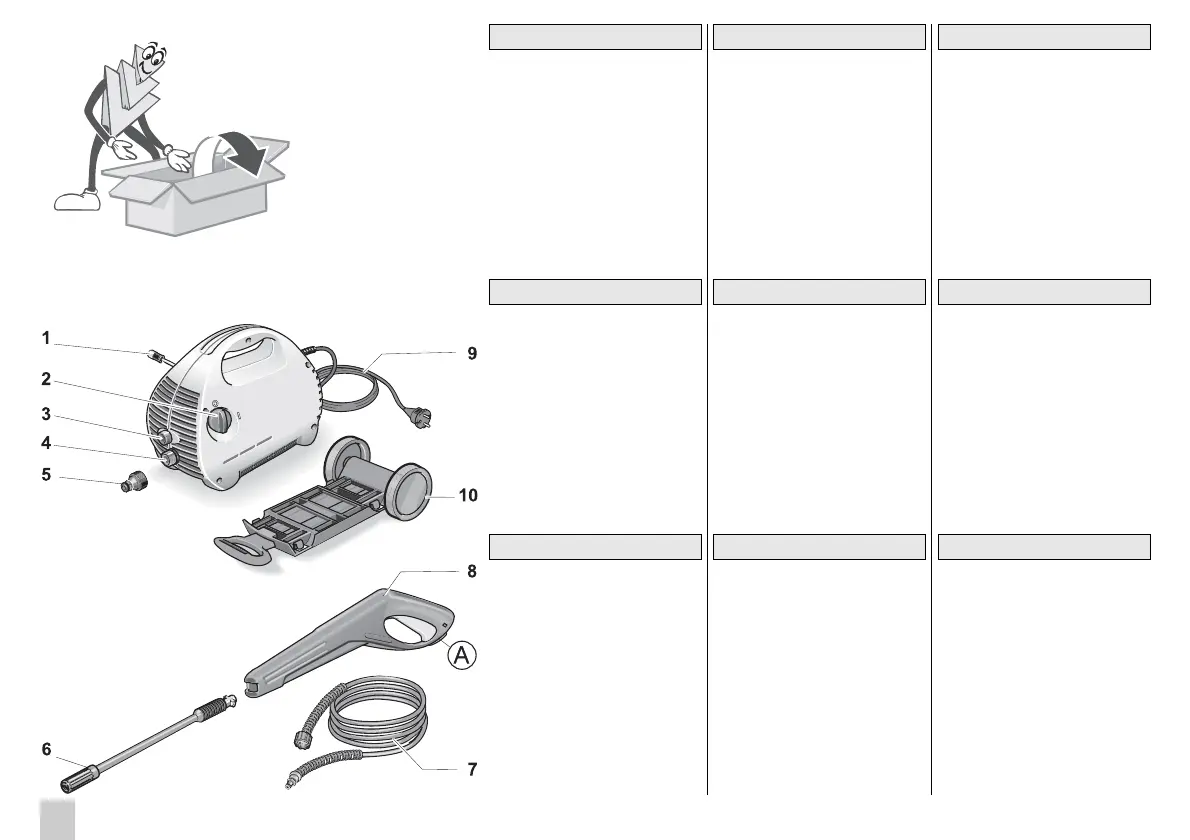 1
2
3
4
5
9
10
8
A
6
7