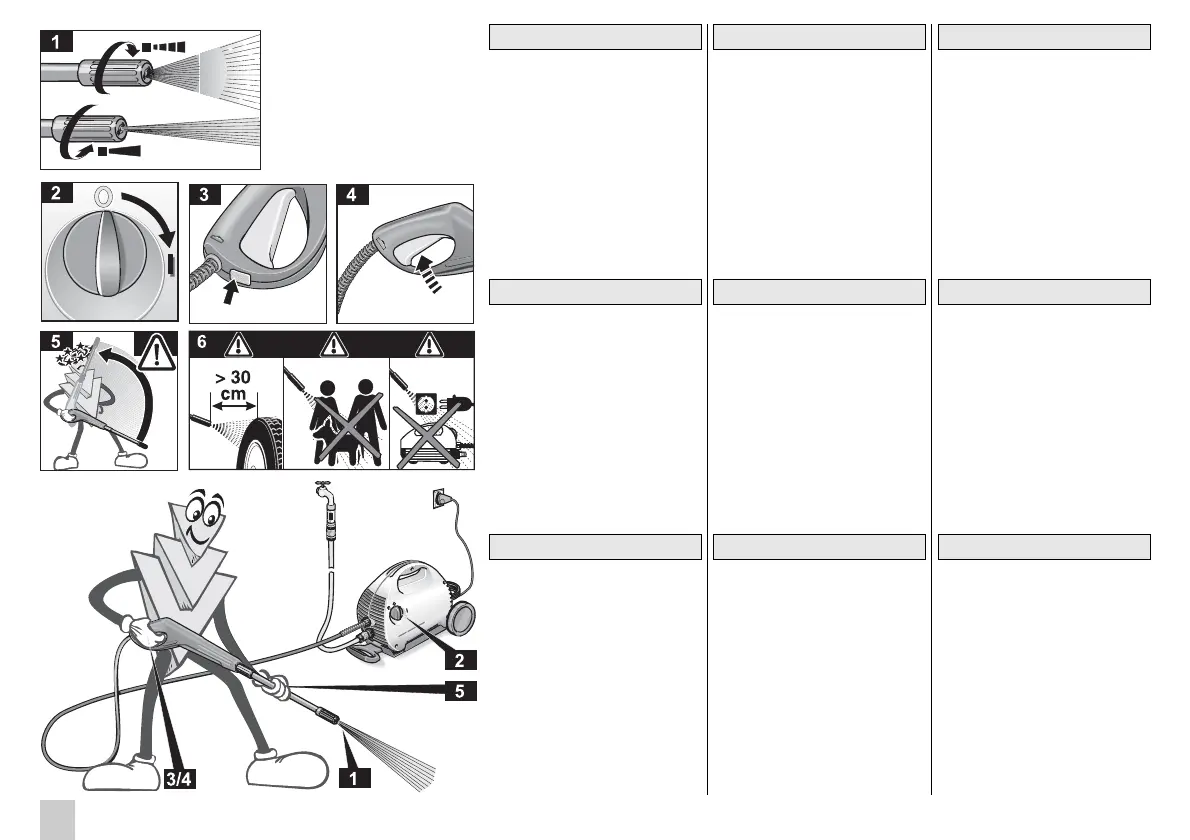 1

2

3

4

5

6

> 30 cm

2

5

3/4

1