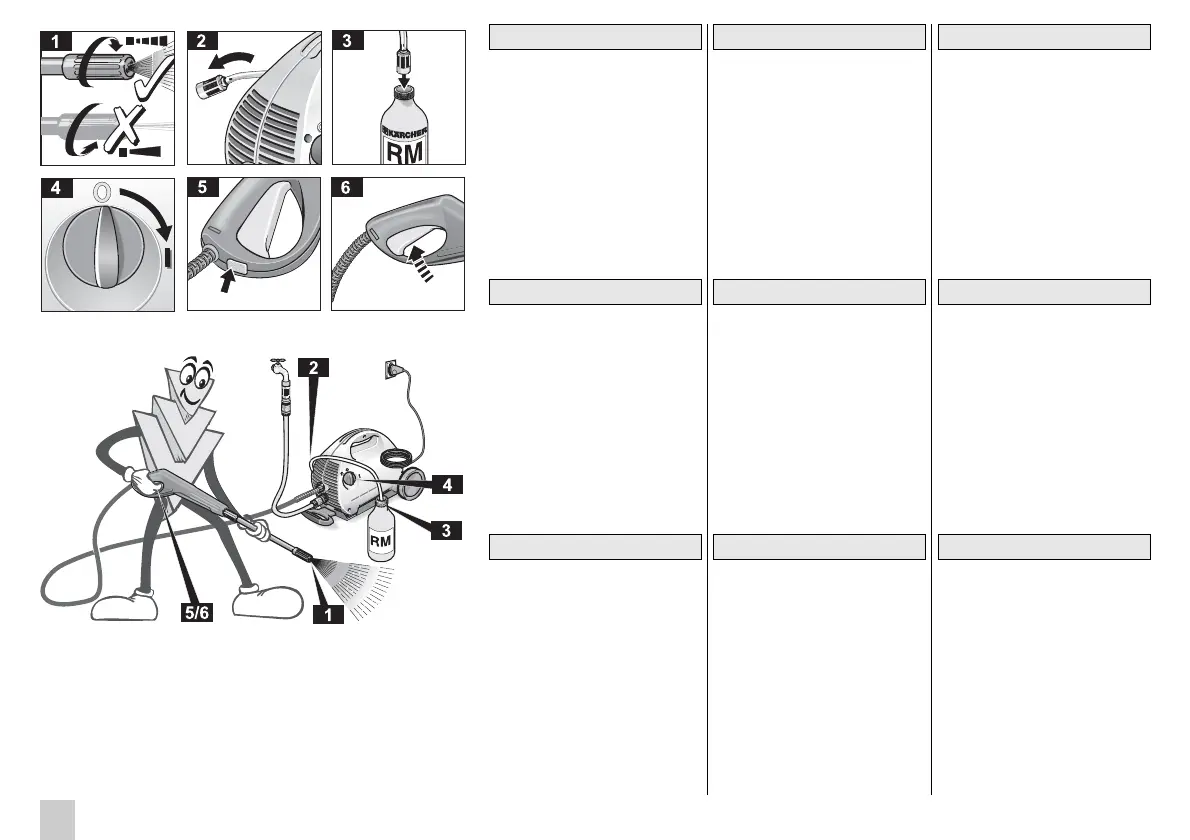 1

2

3

KÄRCHER

RM

4

0

I

5

6

2

4

3

RM

5/6

1