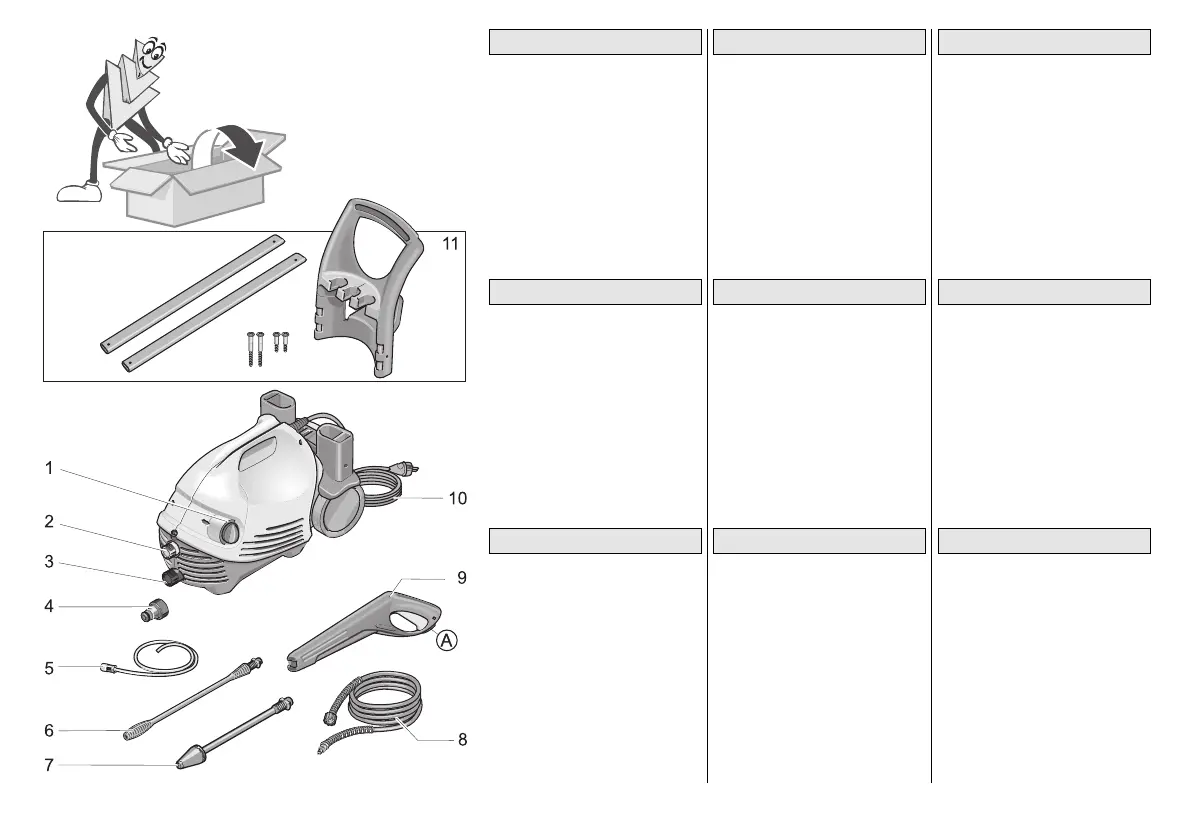 11

1
2
3
4
5
6
7
10
9
A
8