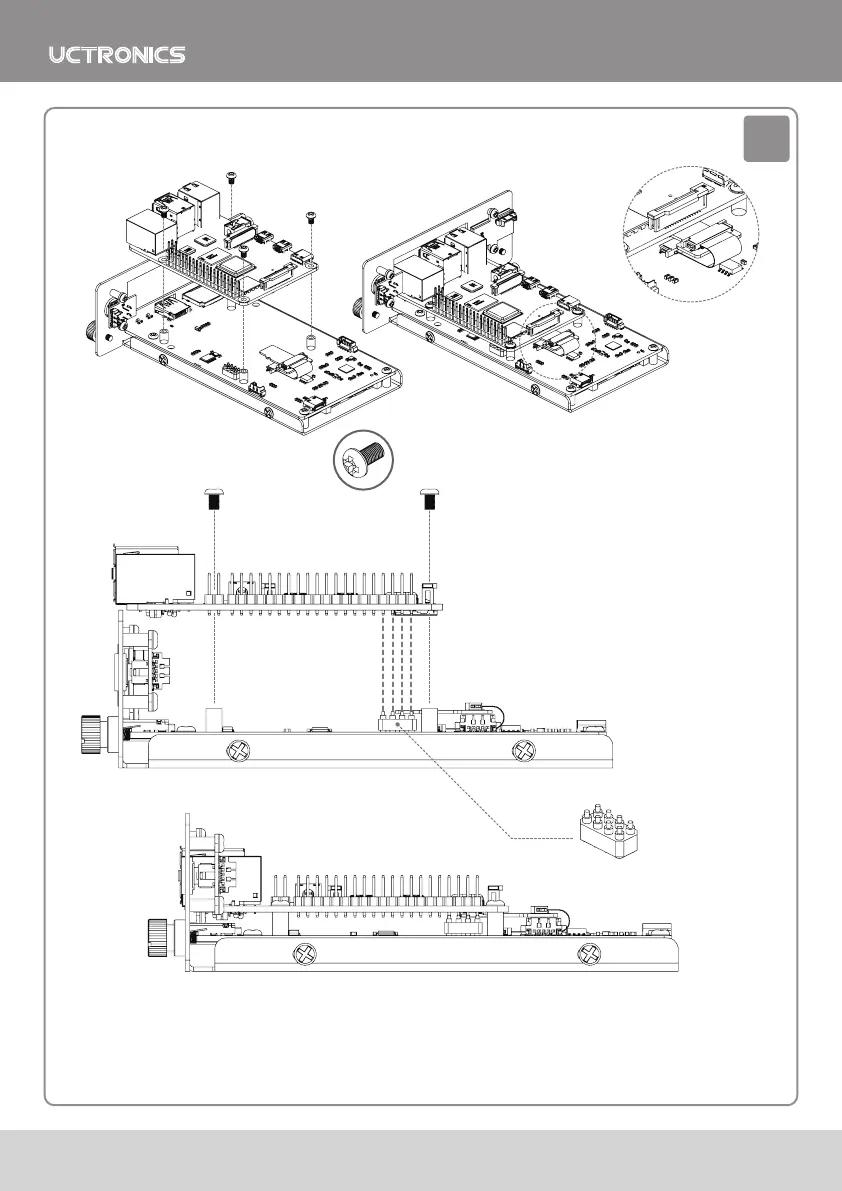 UCTRONICS