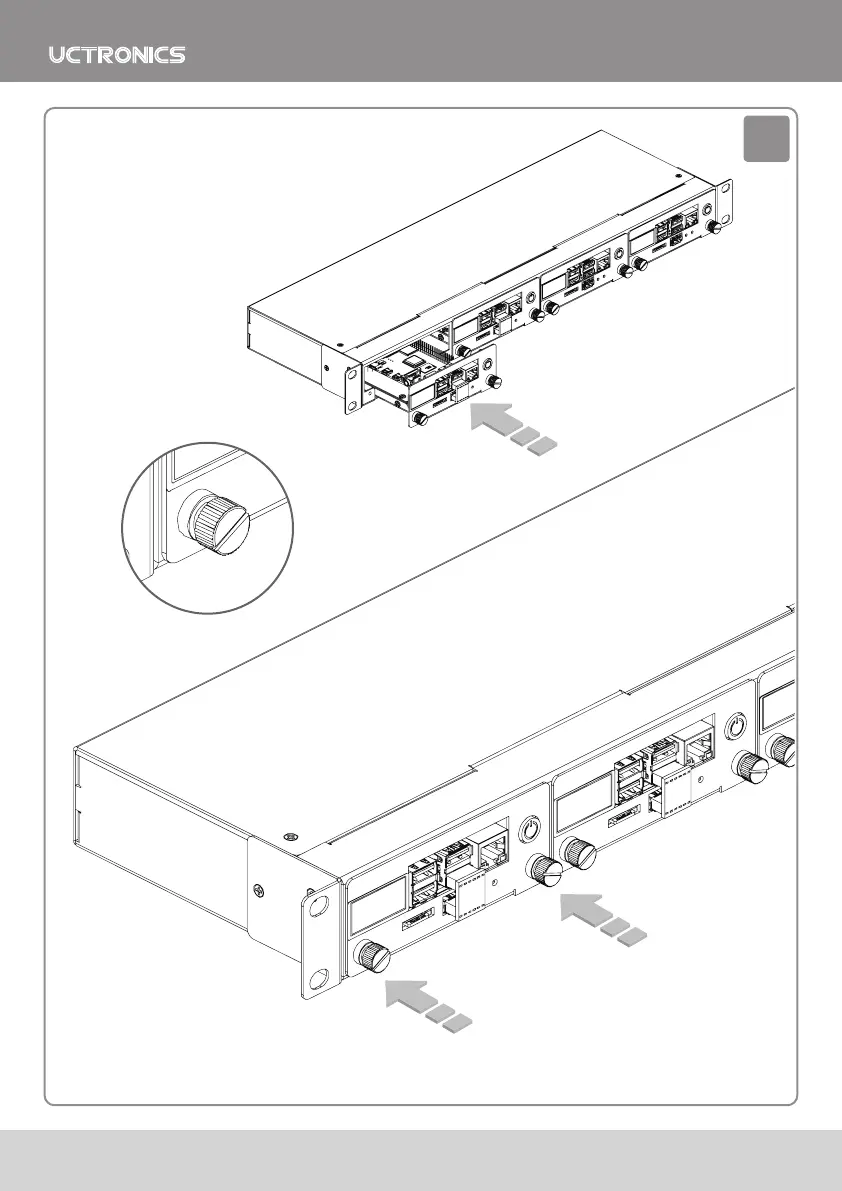 UCTRONICS