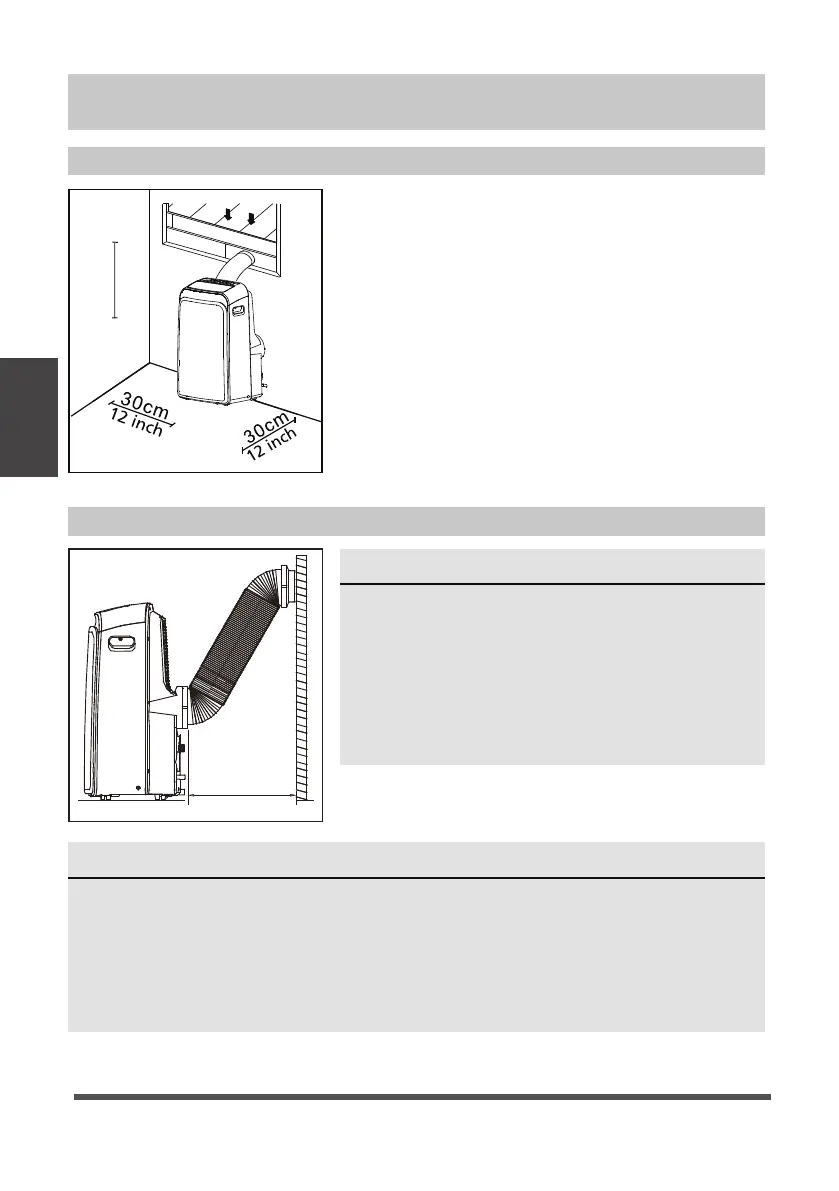 30cm
12 inch
30cm
12 inch