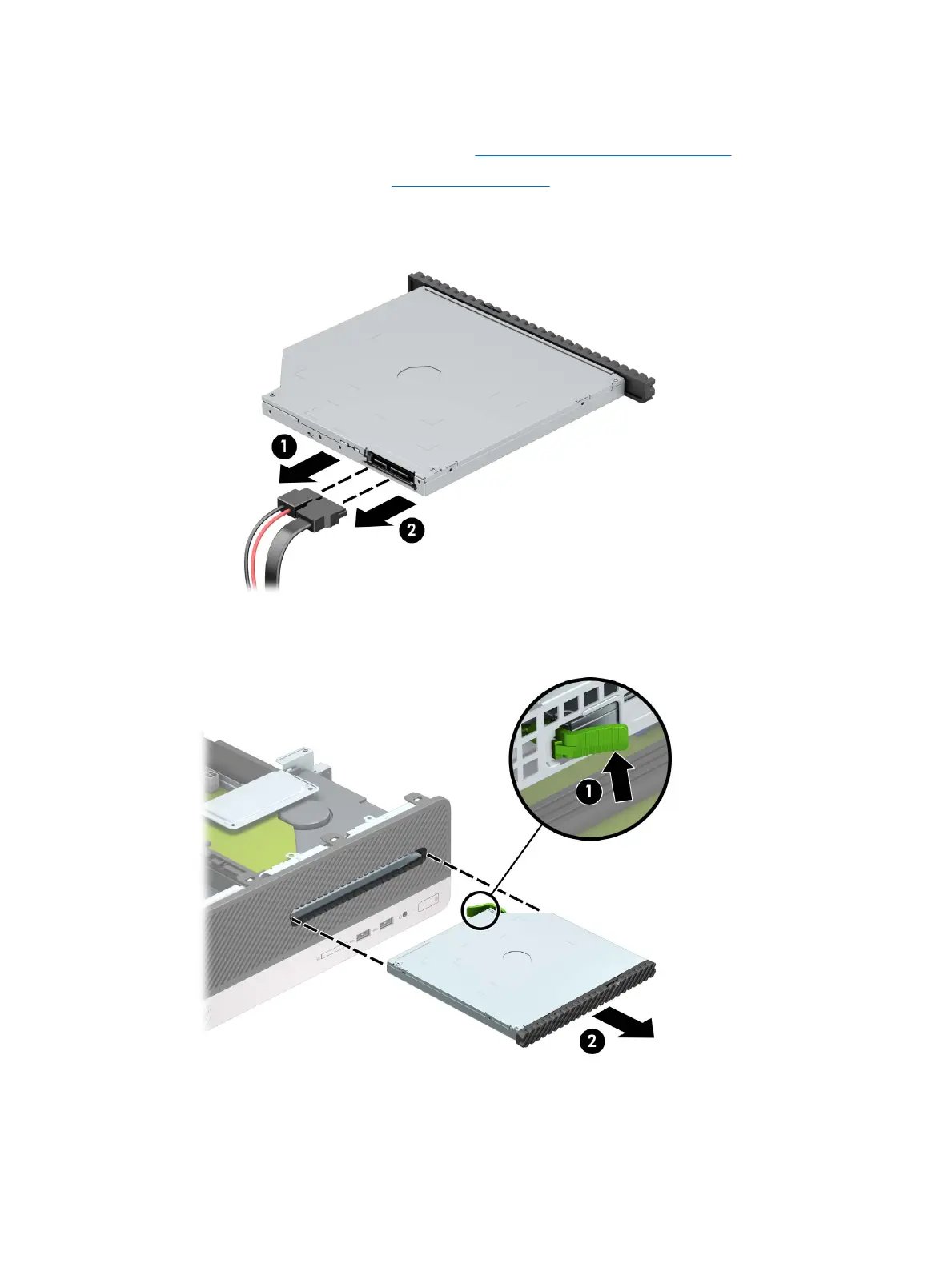 1

2

1

2