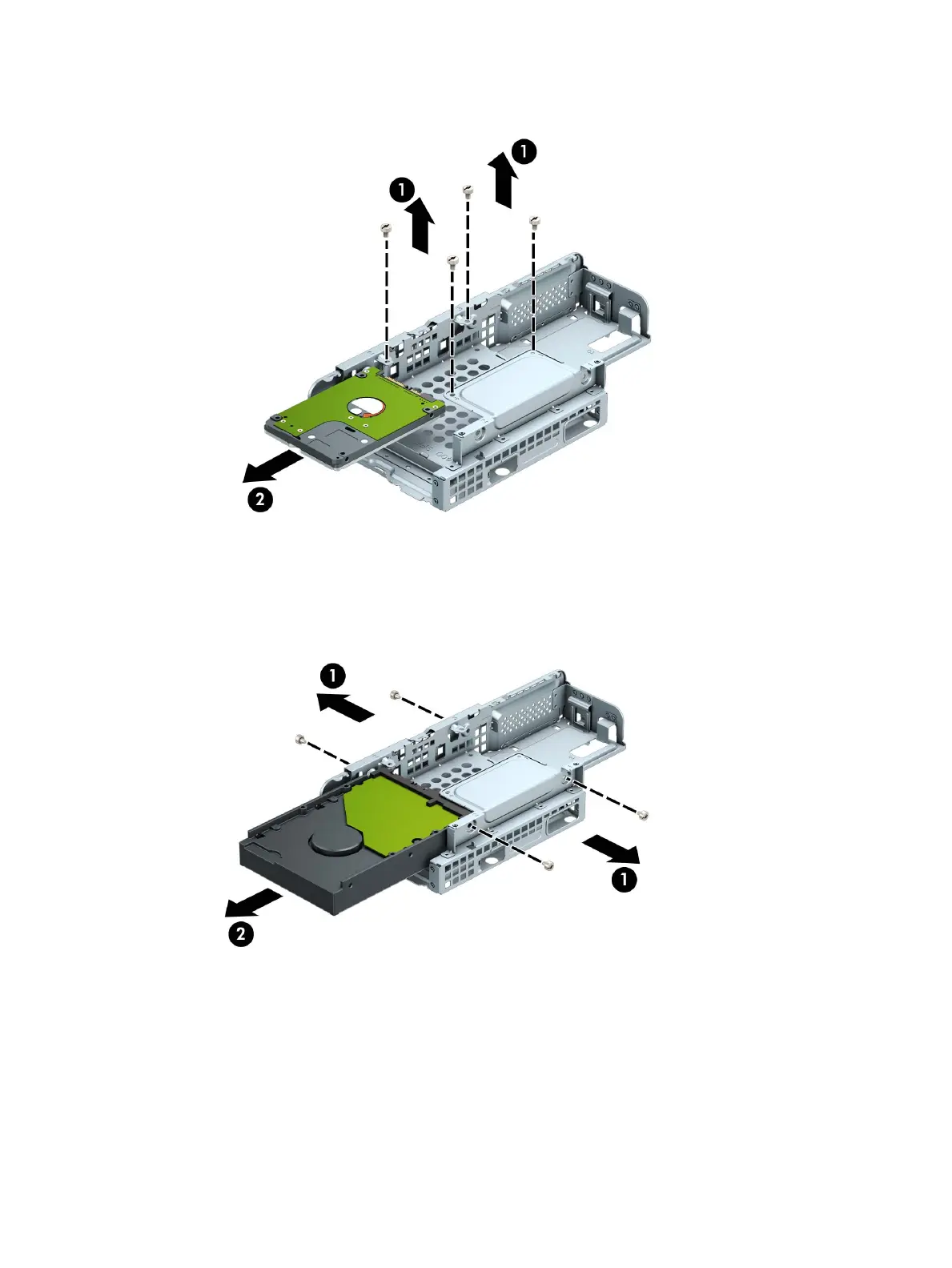 1
1
2

1
1
2