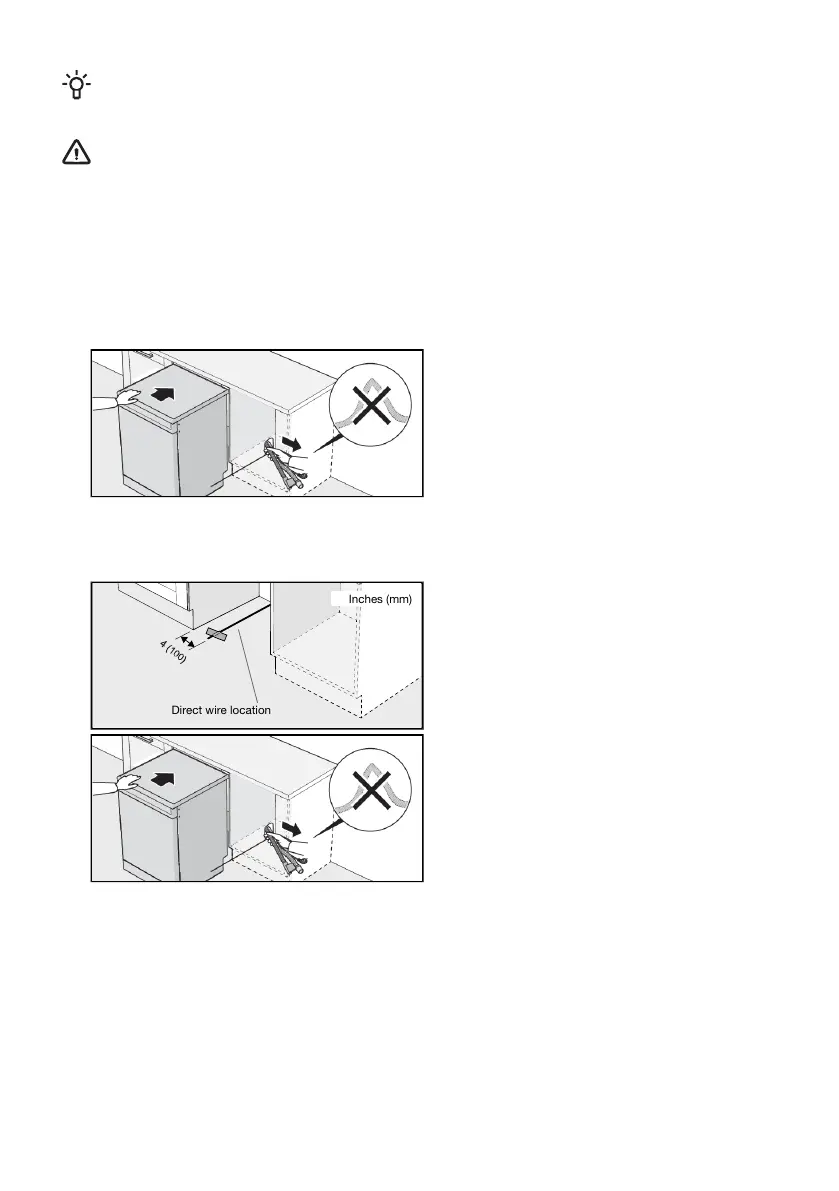 Inches (mm)

4 (100)

Direct wire location