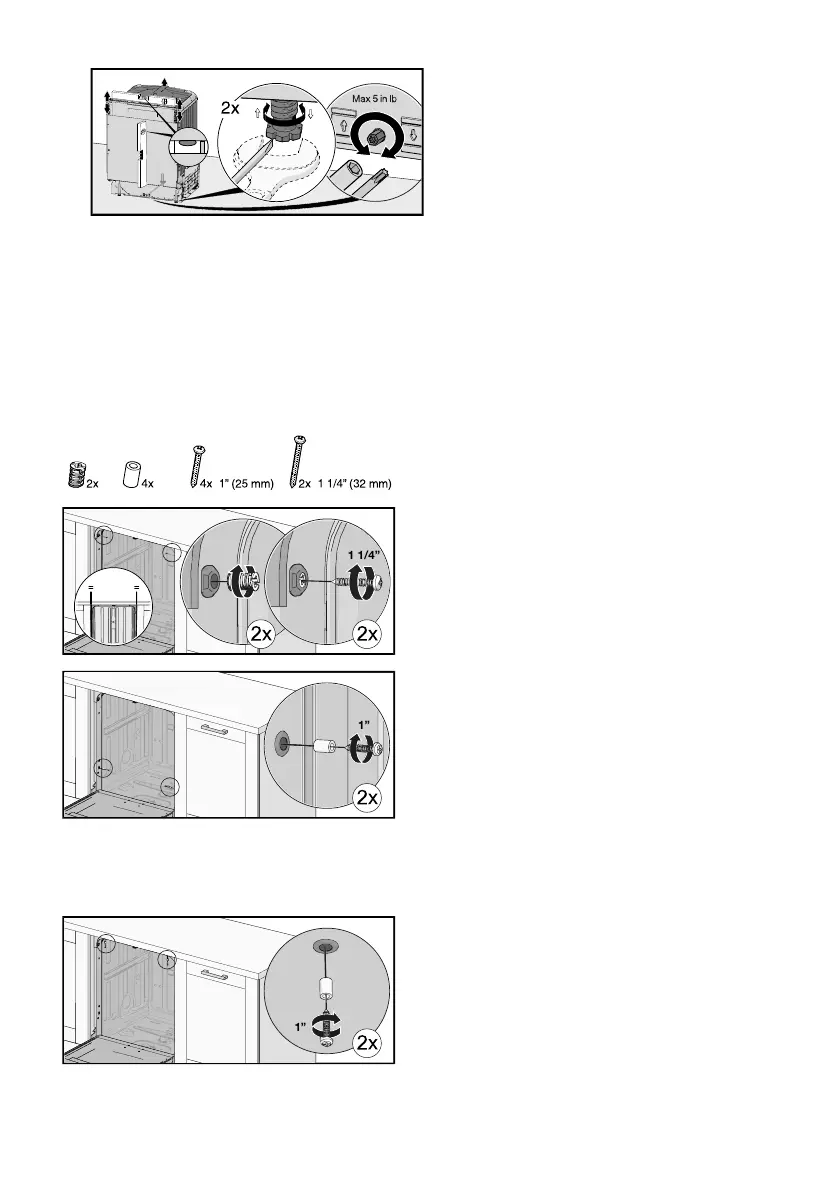 2x

Max 5 in lb

2x 4x 4x 1" (25 mm) 2x 1 1/4" (32 mm)

1 1/4"

2x 2x

1"

2x

1"

2x