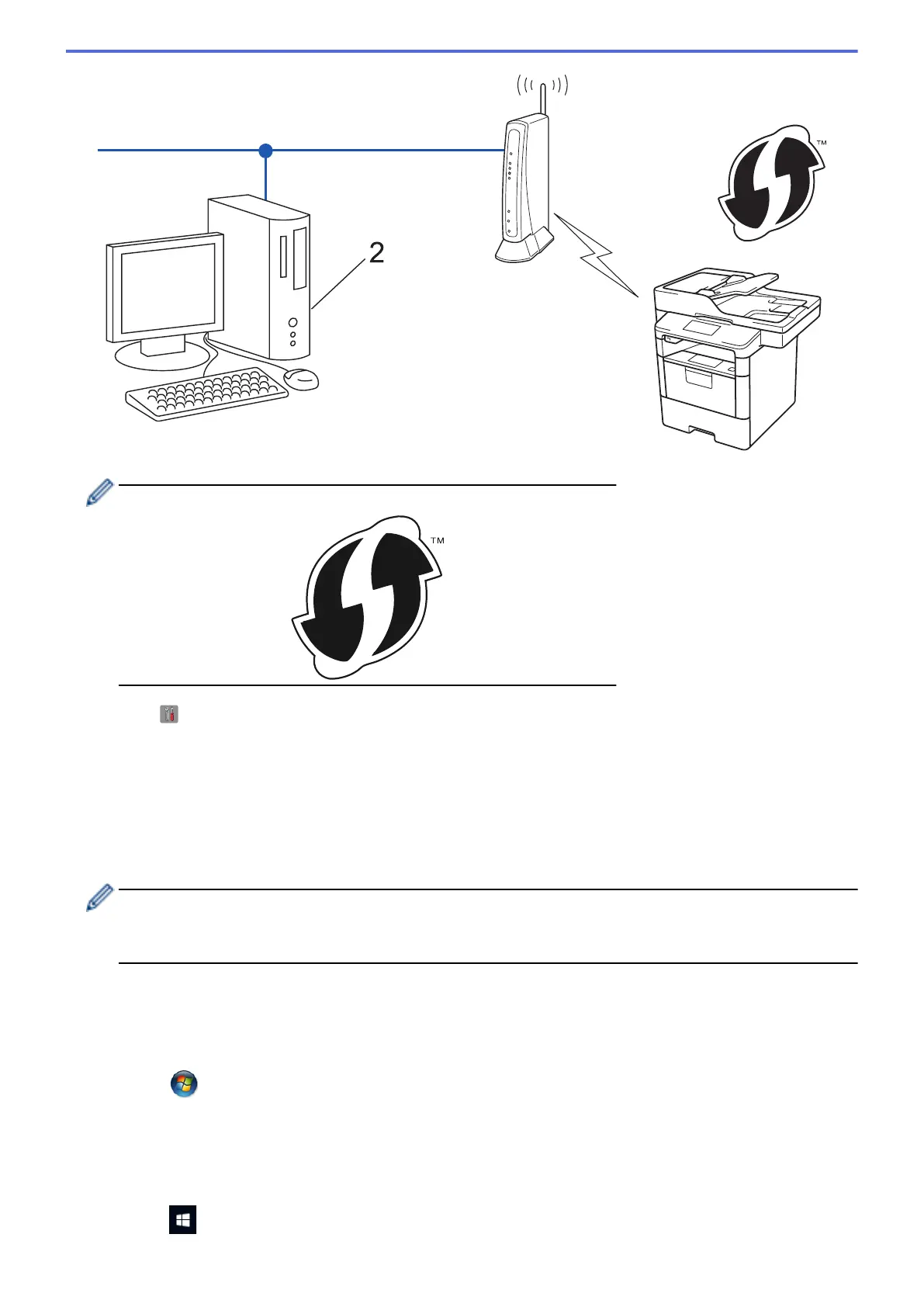 ™

2

™