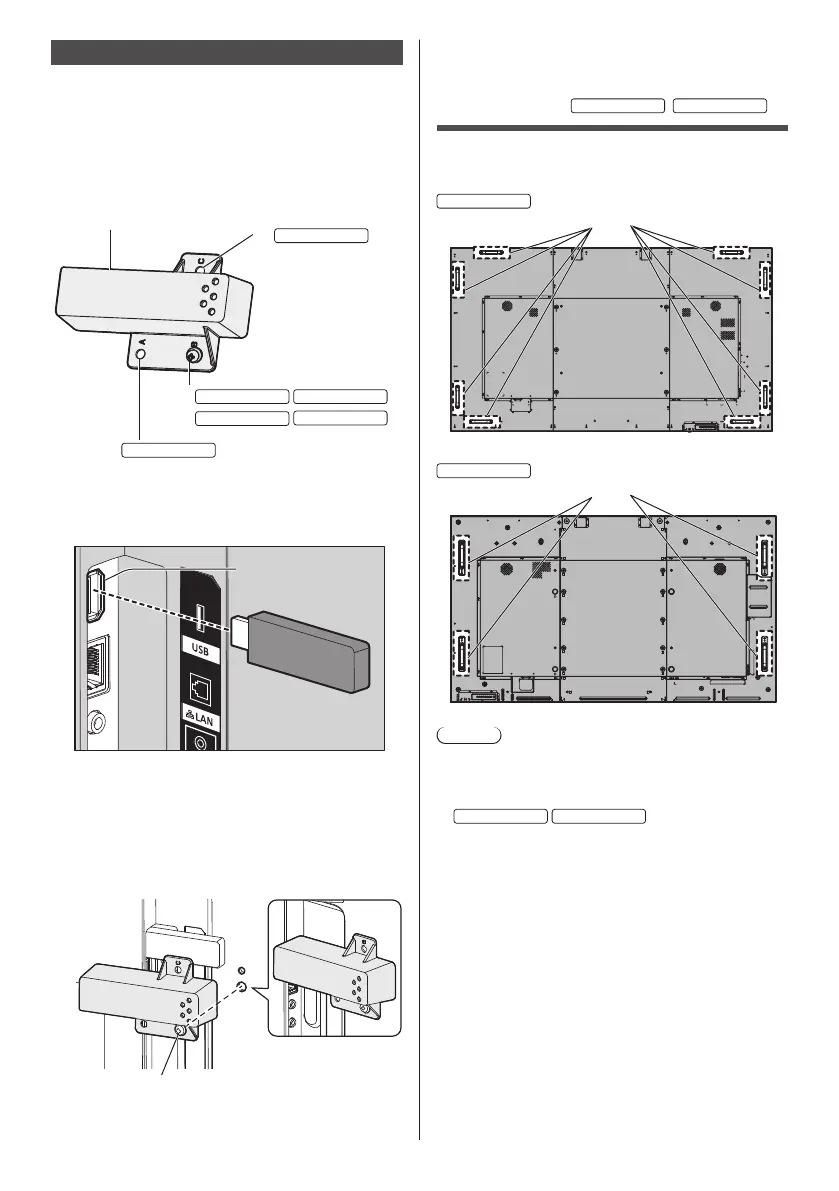 USB

LAN