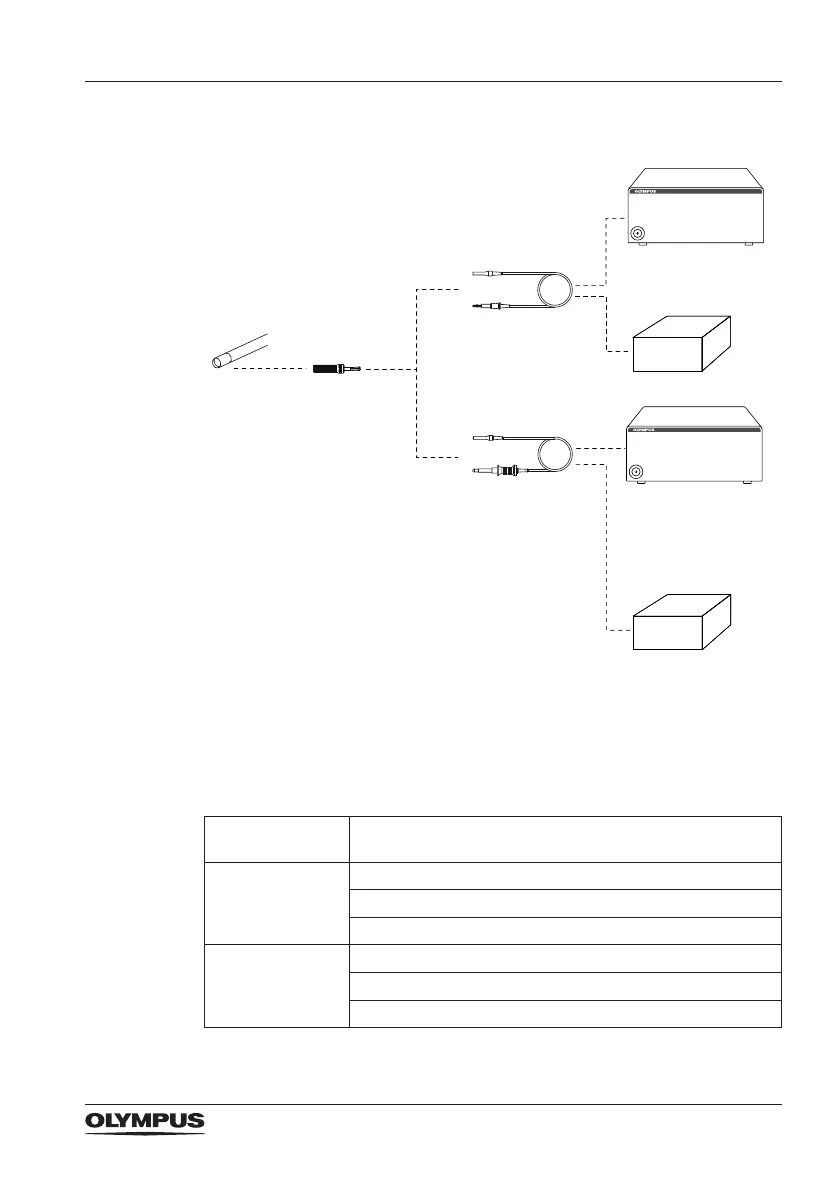 OLYMPUS

OLYMPUS

OLYMPUS