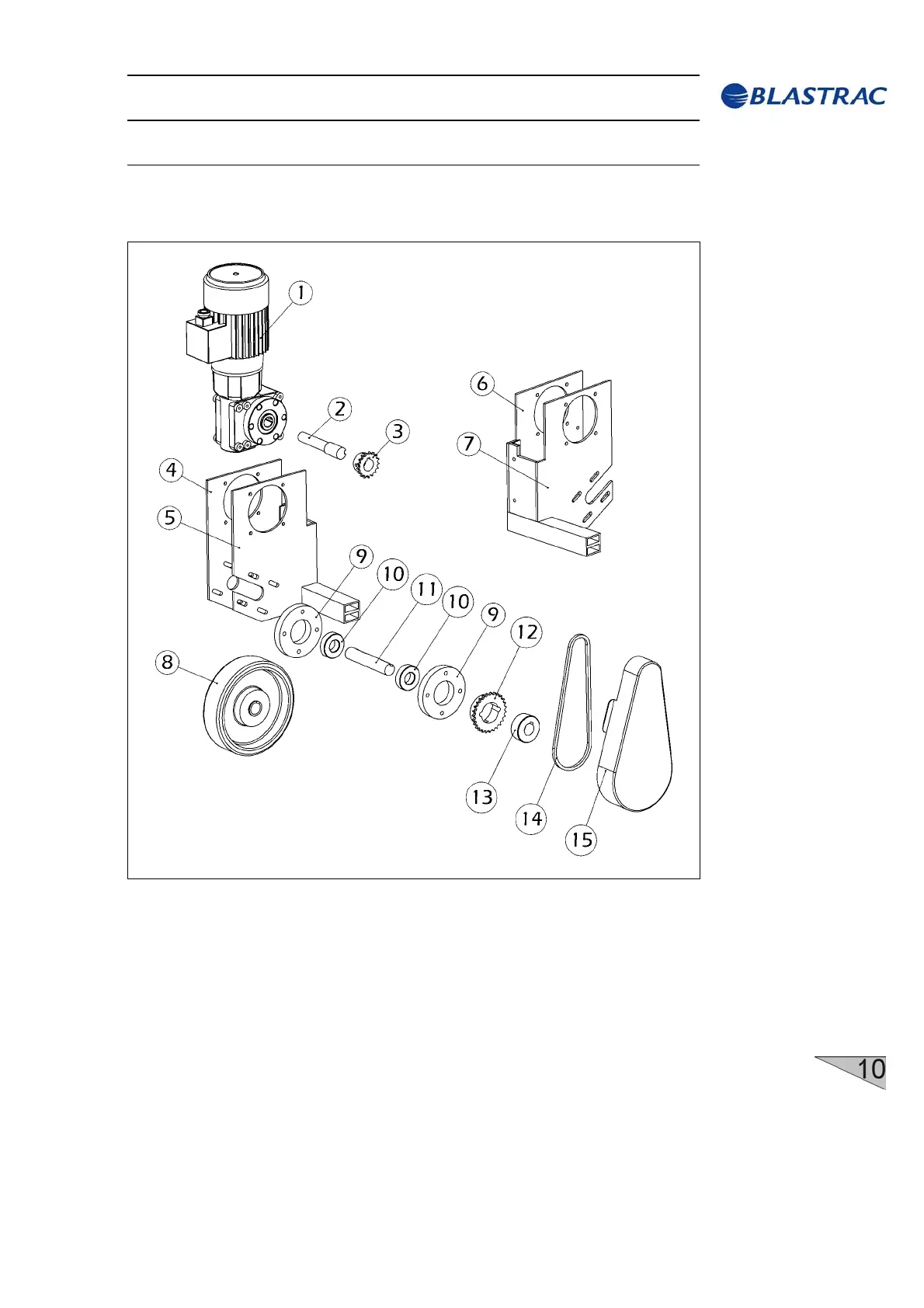 BLASTRAC

1
2
3
4
5
6
7
8
9
10
11
10
9
12
13
14
15

10