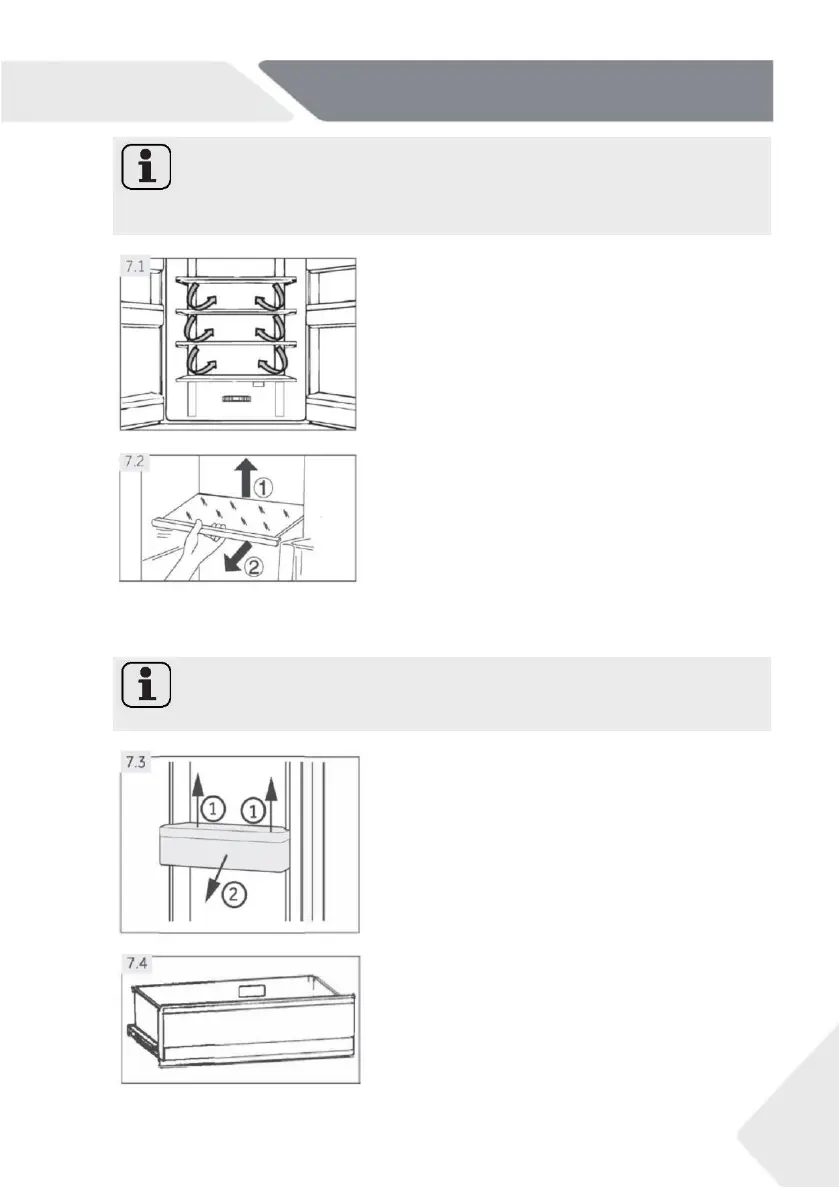 7.1

7.2

①

②

7.3

①

①

②

7.4