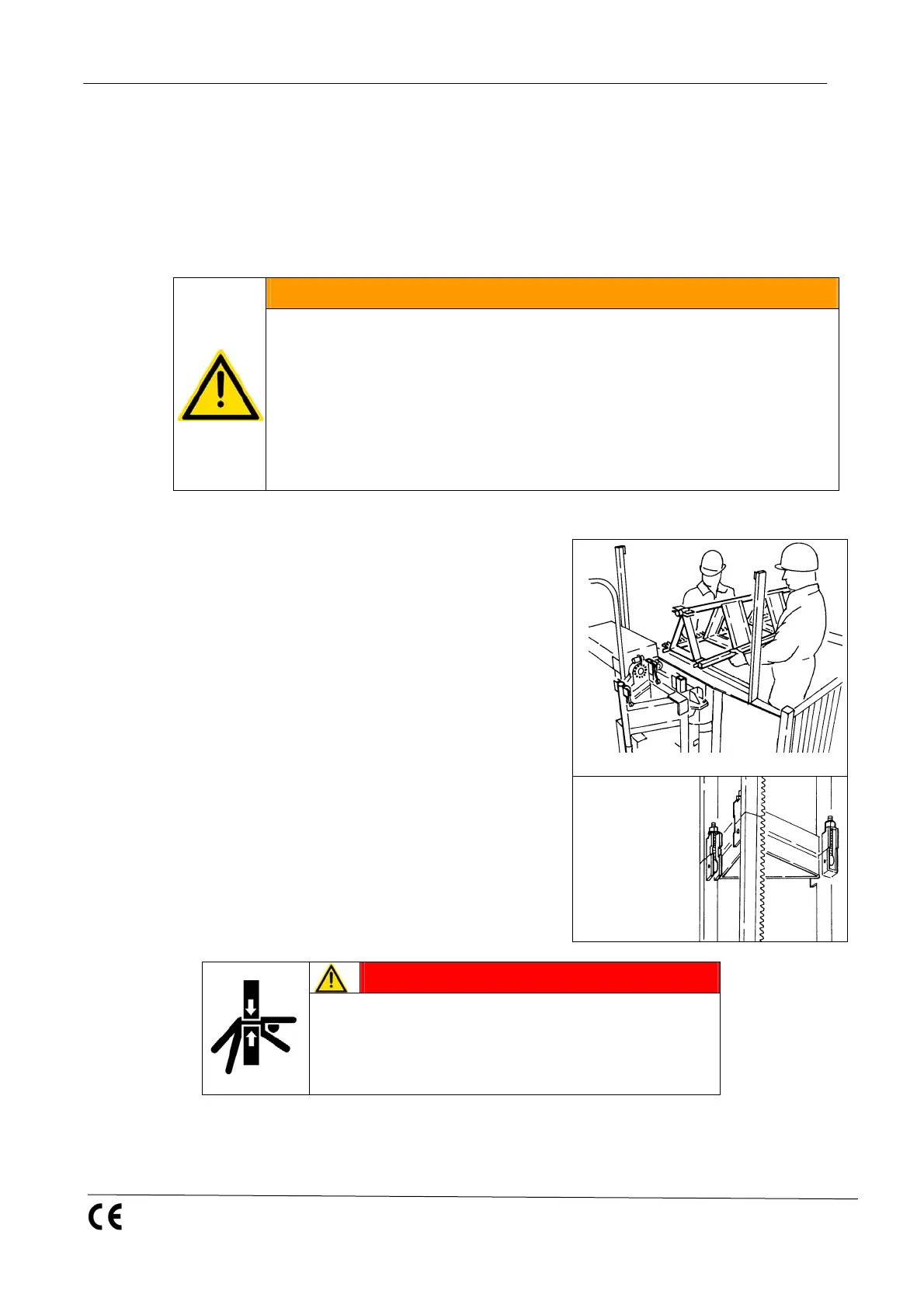 CE