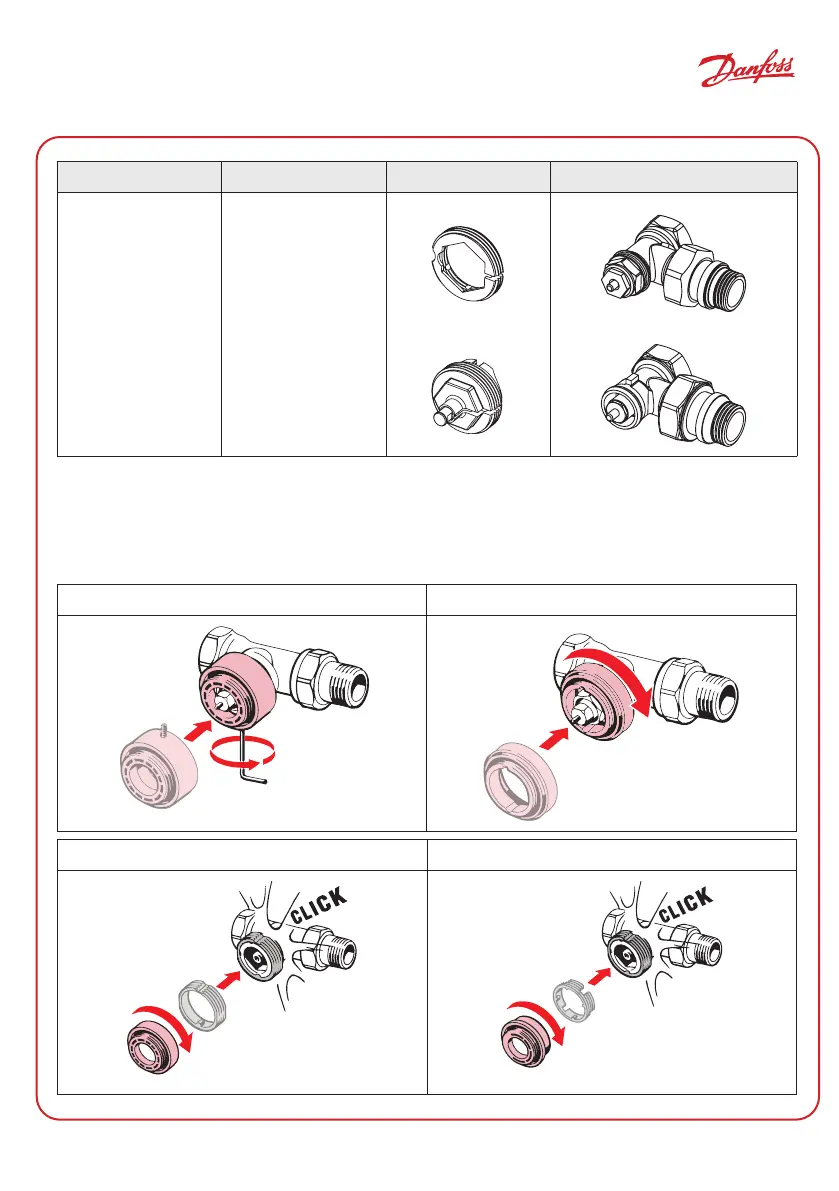 Danfoss

CLICK

CLICK