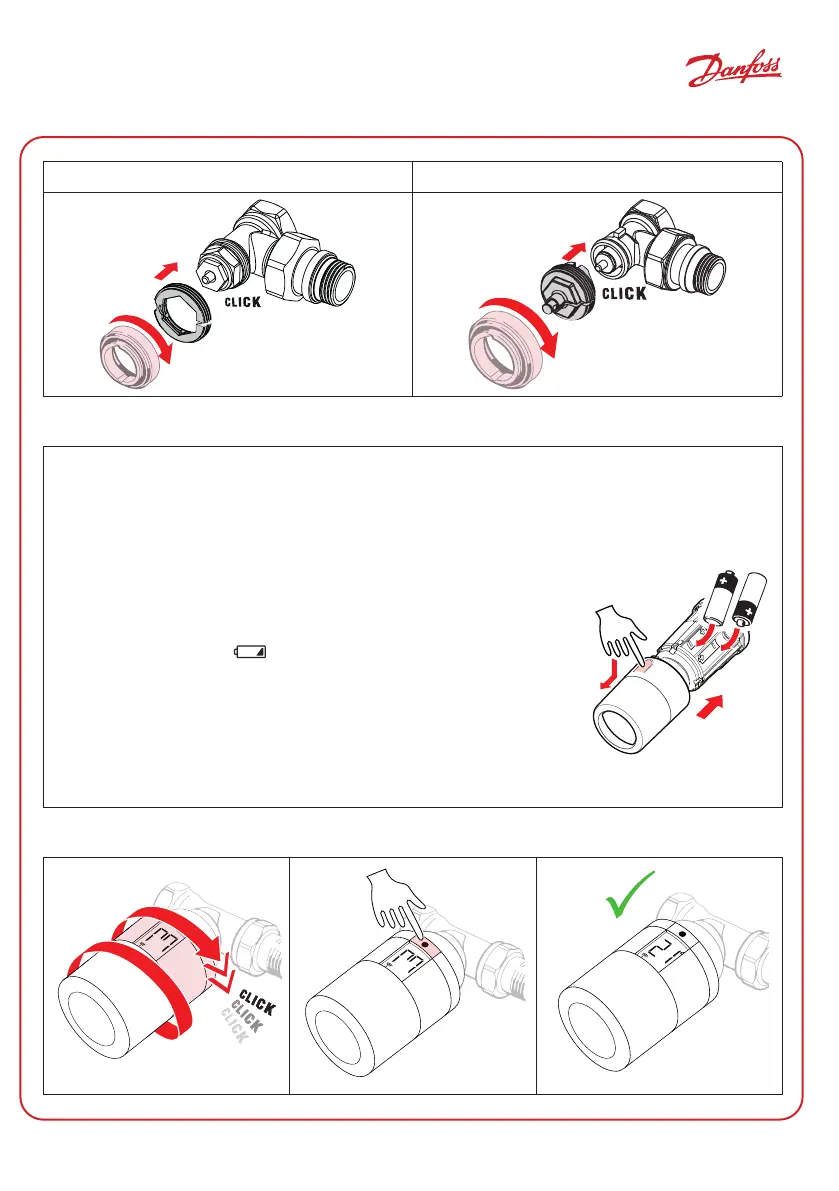 Danfoss

CLICK

CLICK

CLICK
CLICK
CLICK