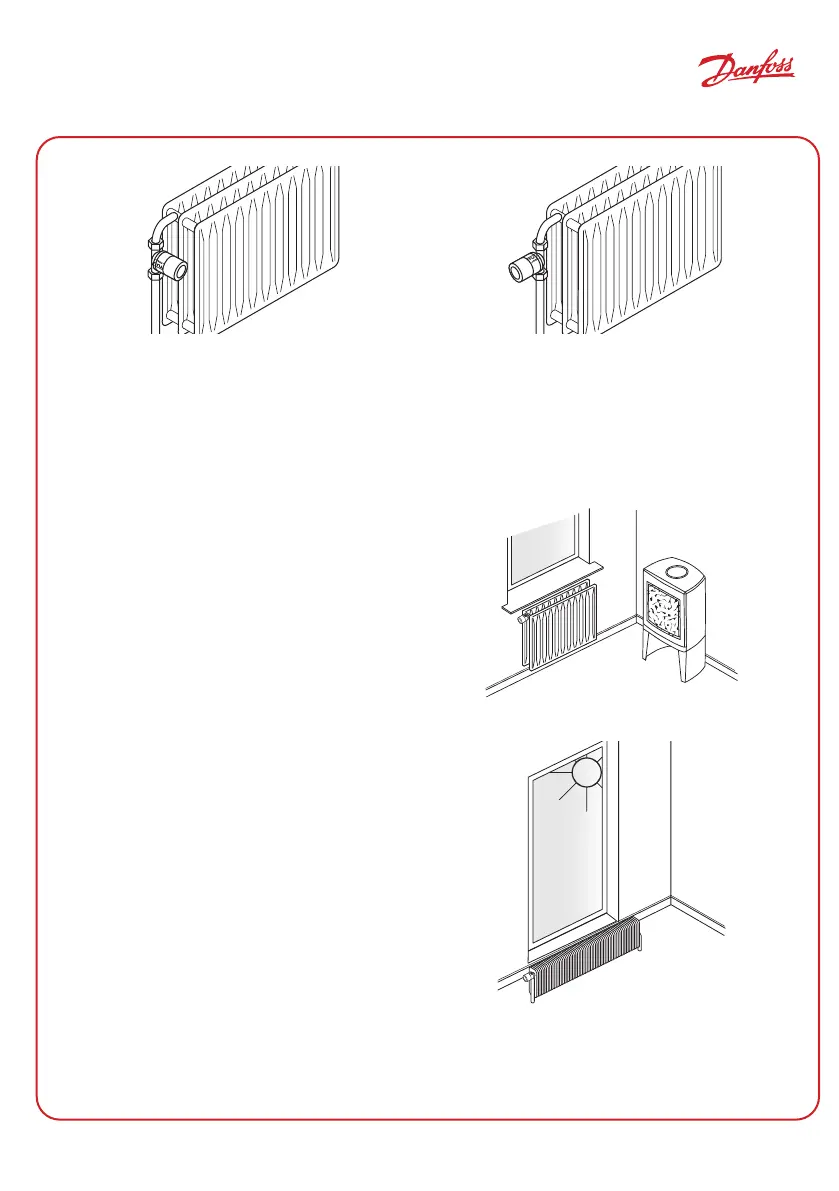 Danfoss