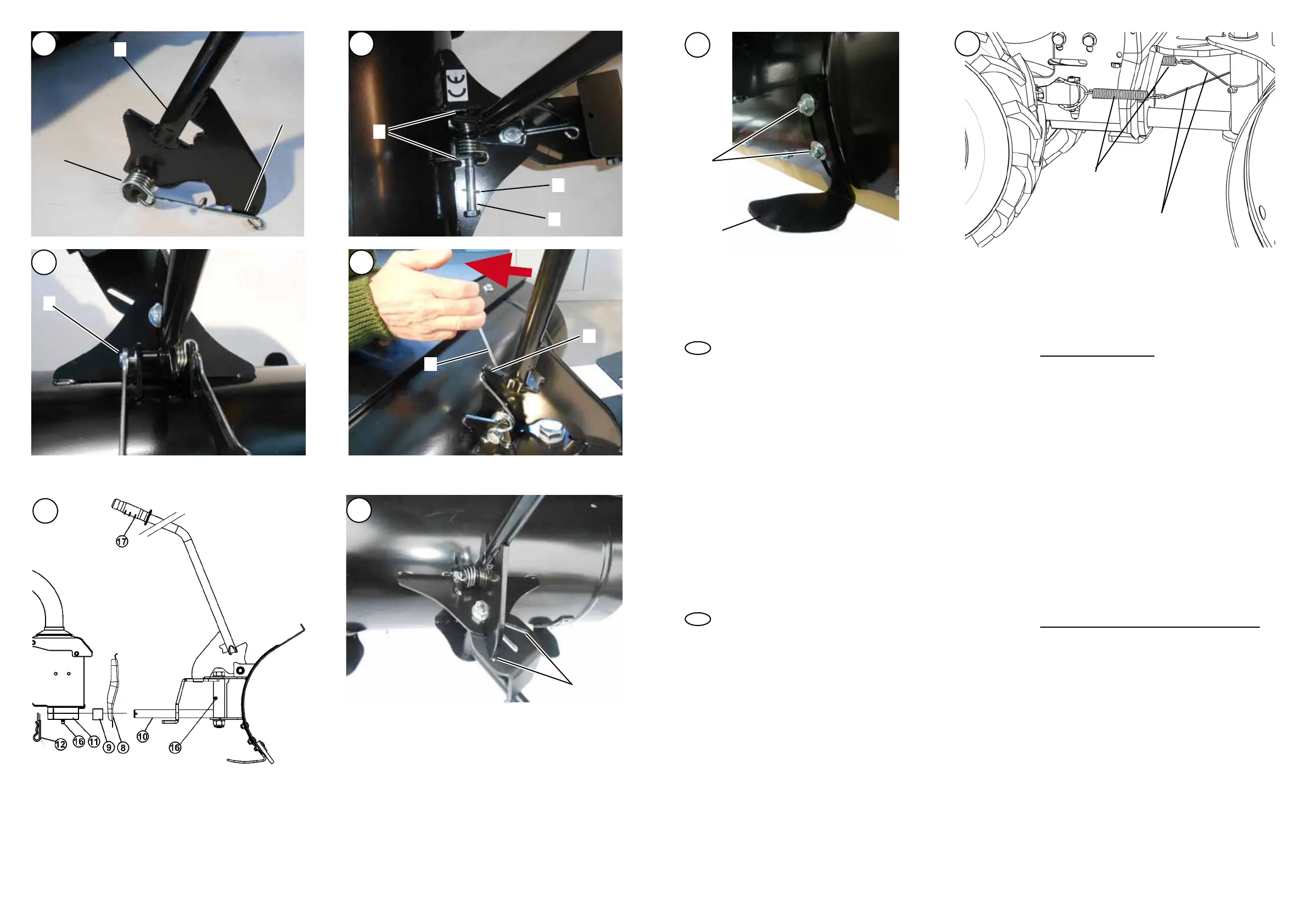 CE

17

12 16 11 9 8 10 16