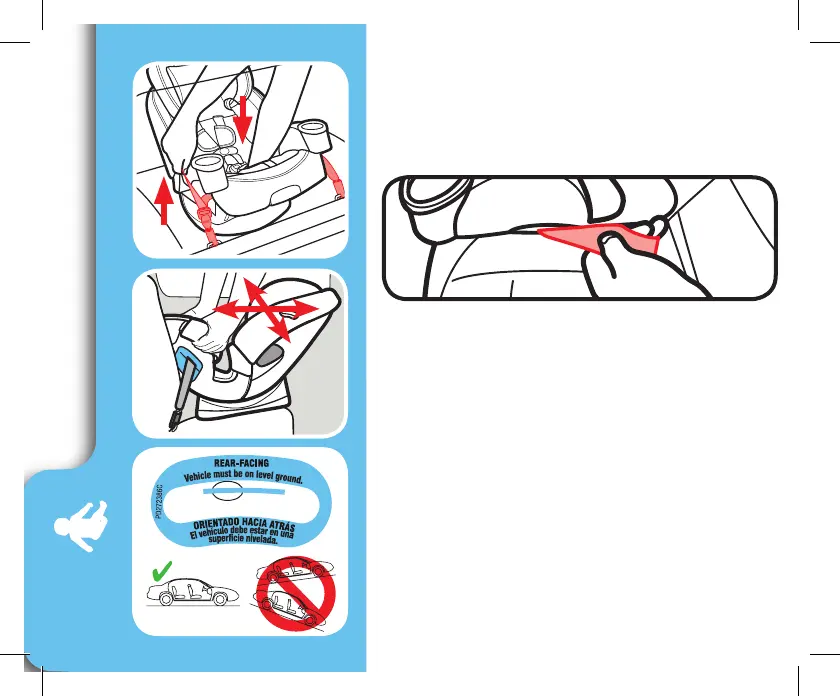 REAR-FACING
Vehicle must be on level ground.

PD272346C

ORIENTADO HACIA ATRÁS
El vehículo debe estar en una superficie nivelada.