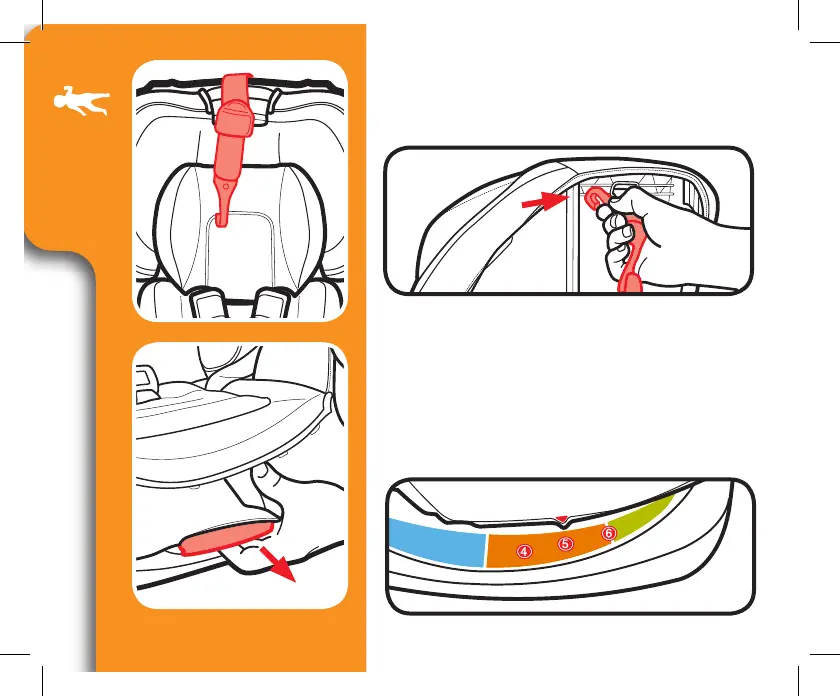 ④ ⑤ ⑥