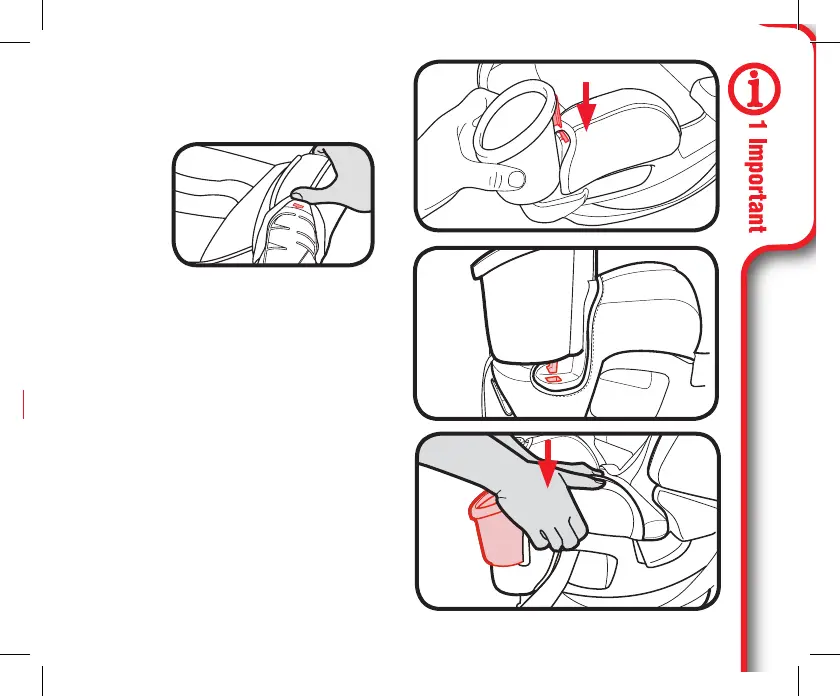 1 Important