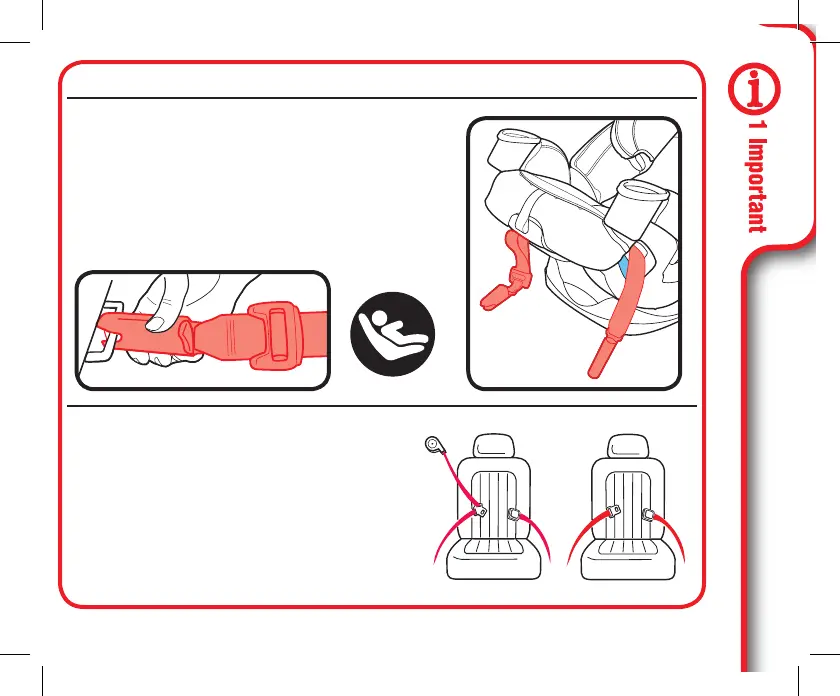 1 Important