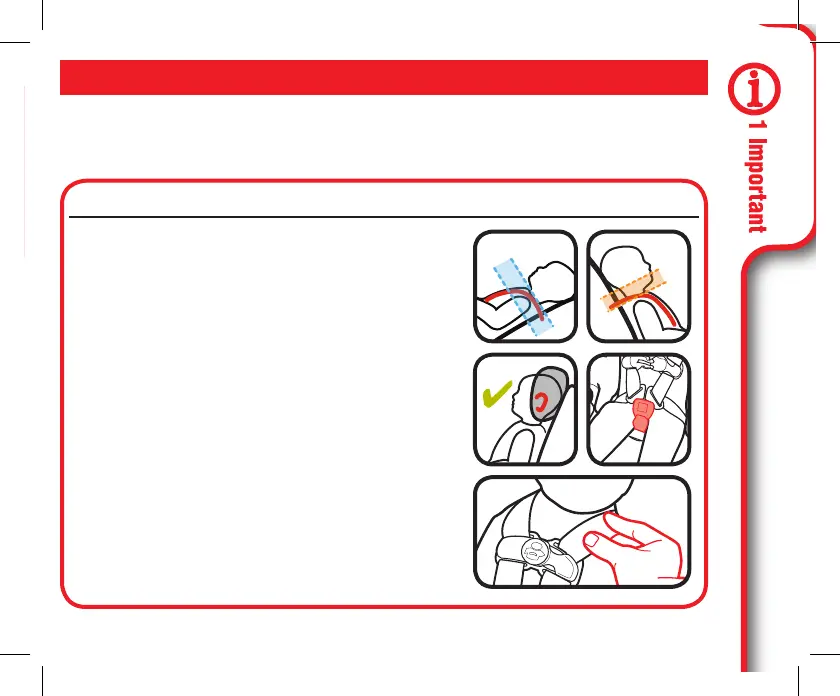 1 Important