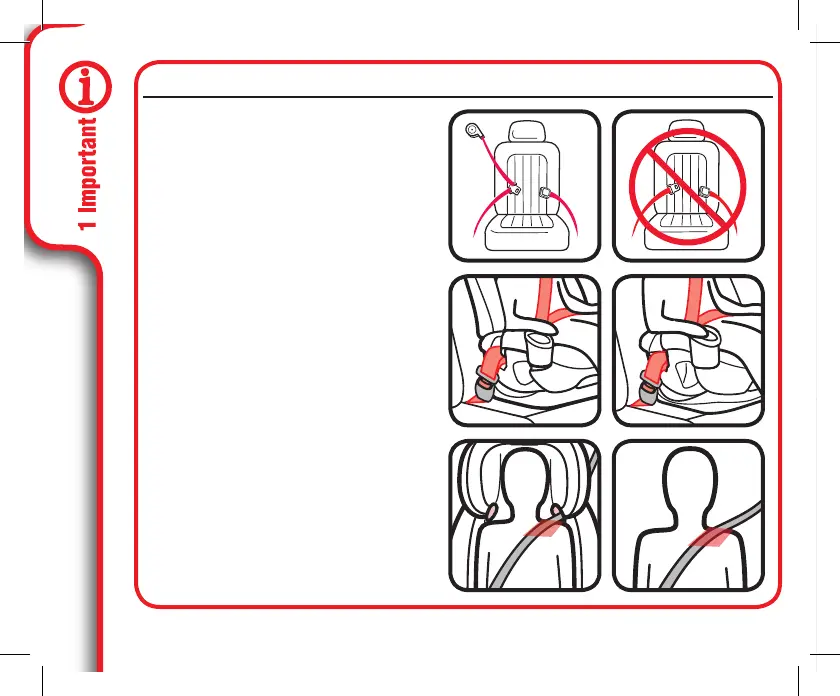 1 Important