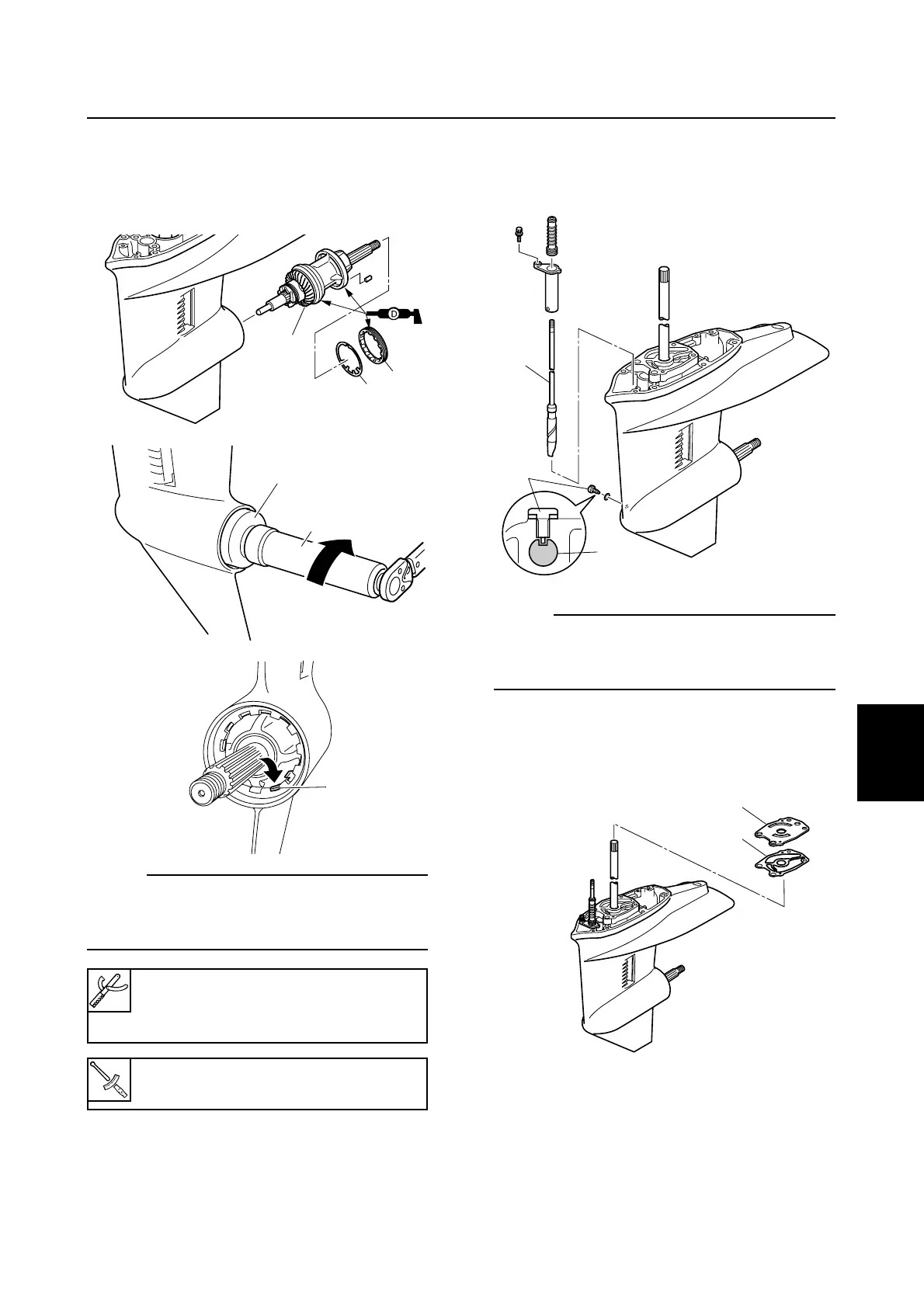 D