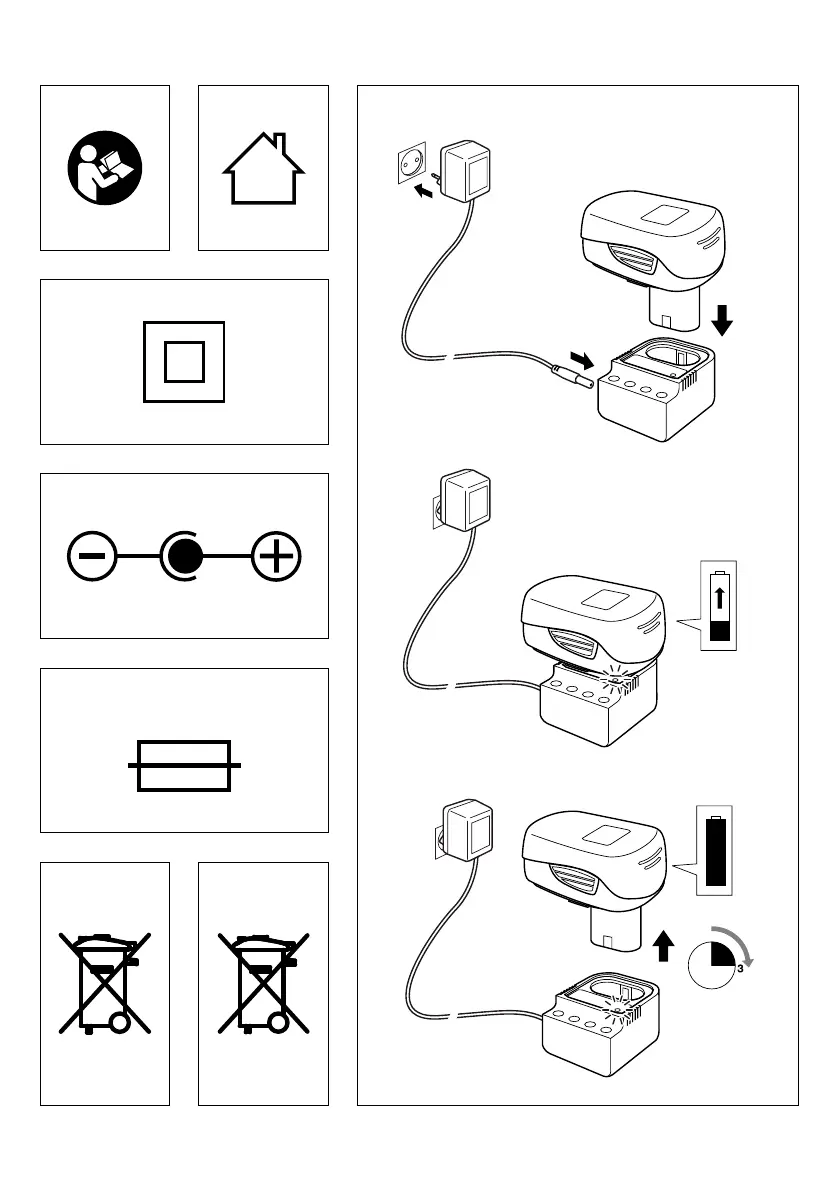 3