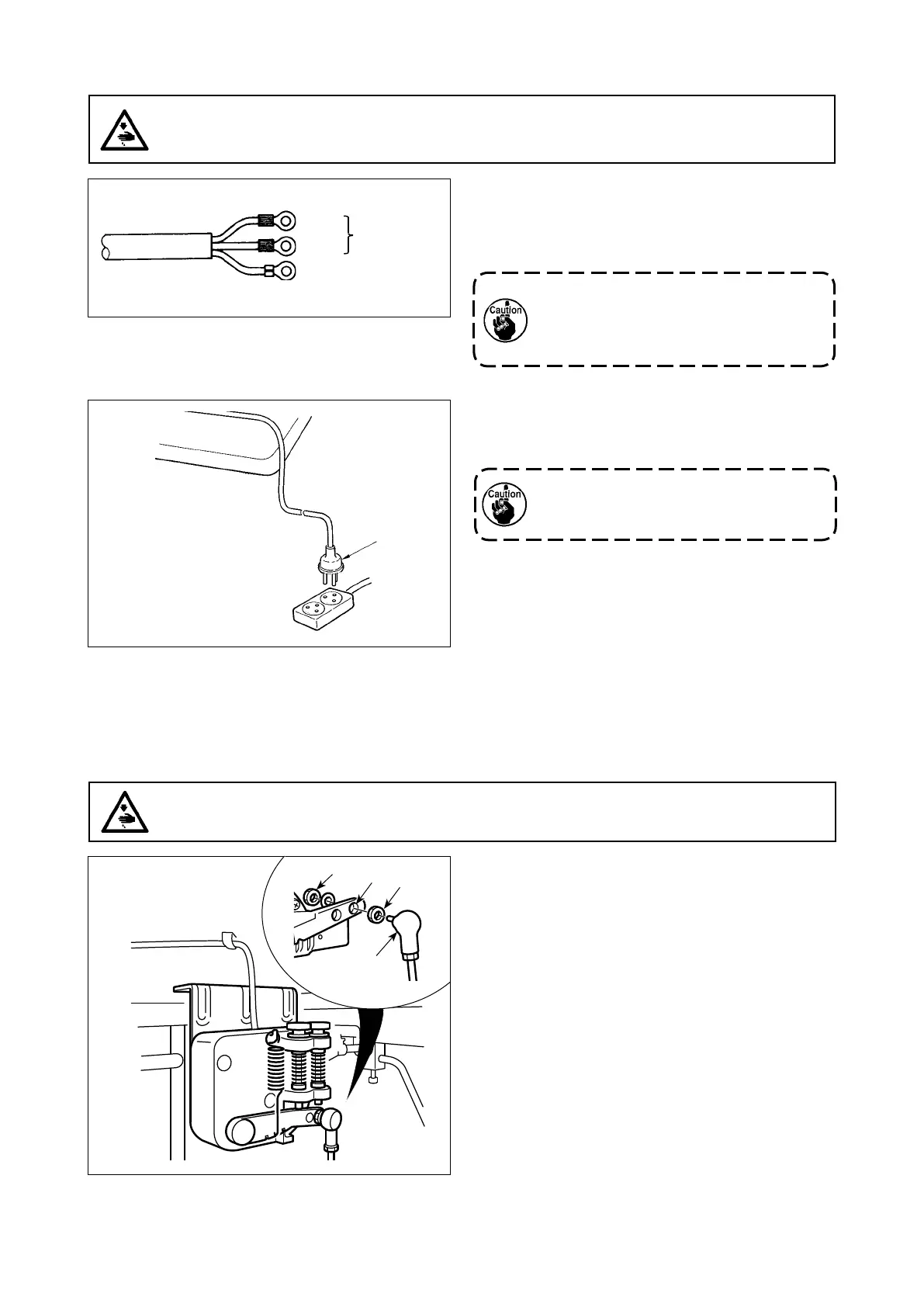 Caution

Caution