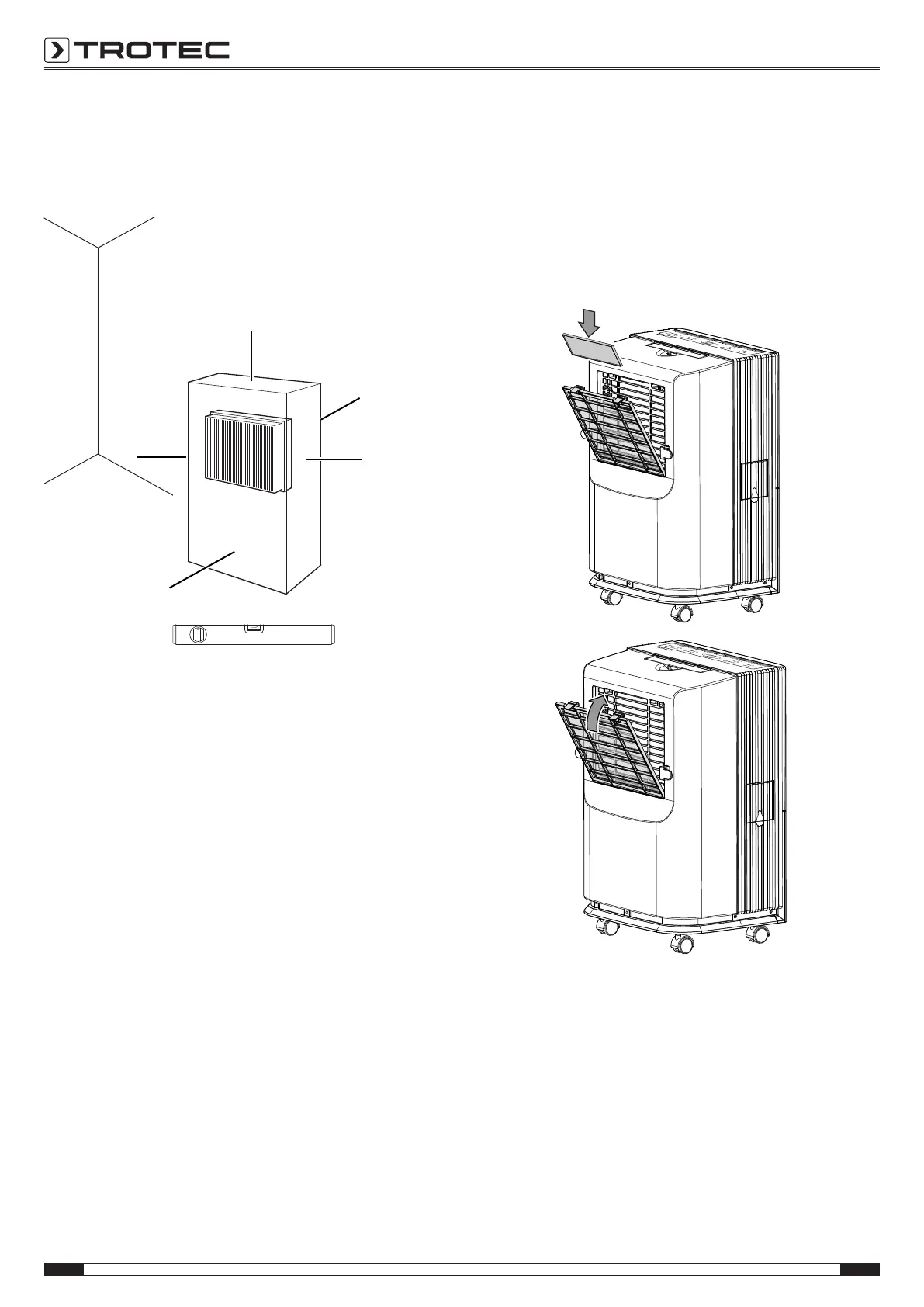 TROTEC