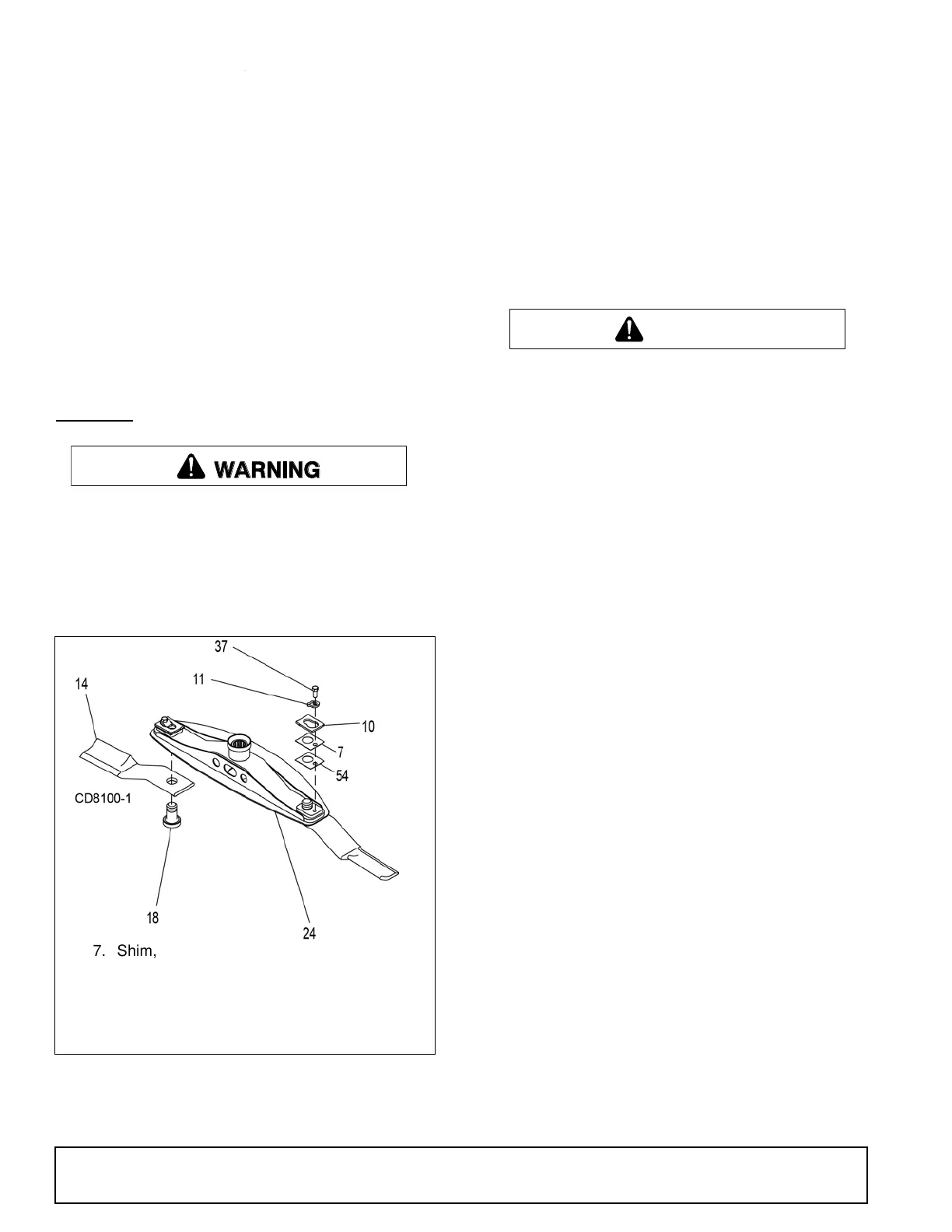 WARNING

37

11

14

10

7

54

CD8100-1

18

24

7. Shim,