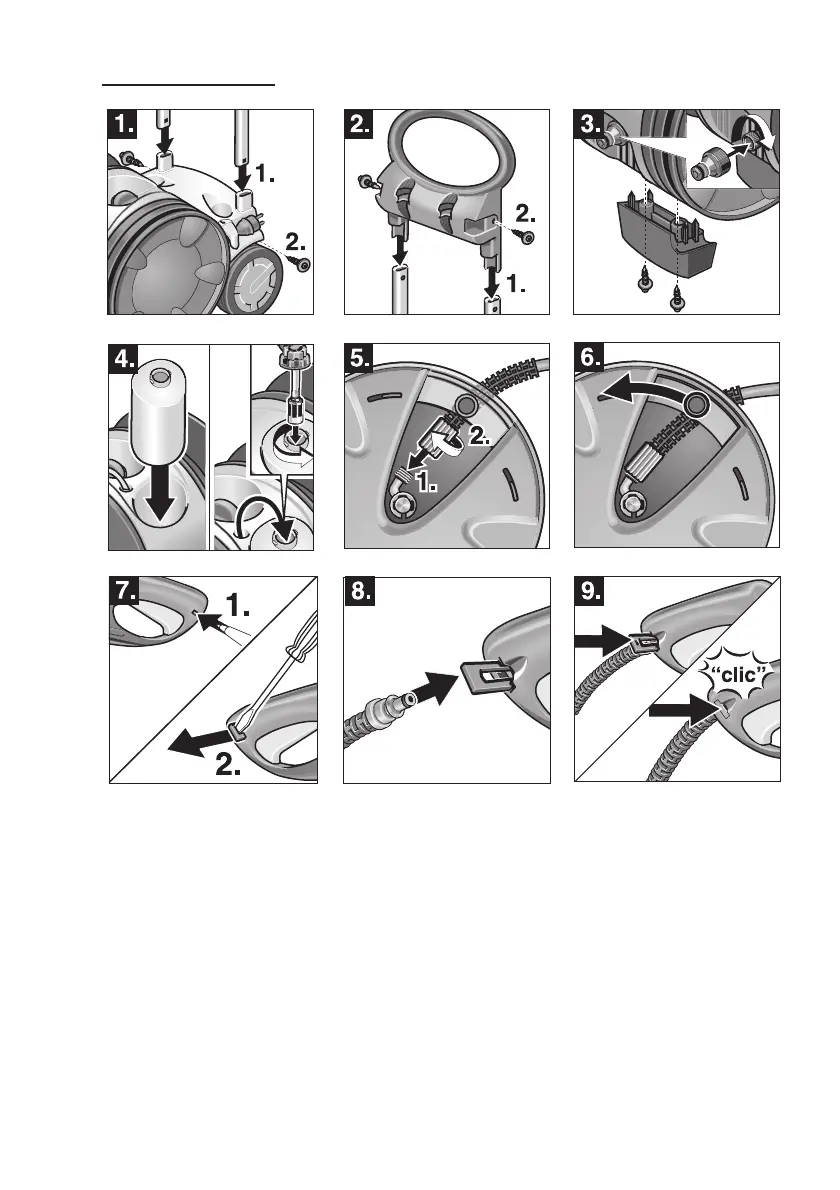 1.

1.

2.

2.

2.

1.

3.

4.

5.

2.

1.

6.

7.

1.

2.

8.

9.

"clic"