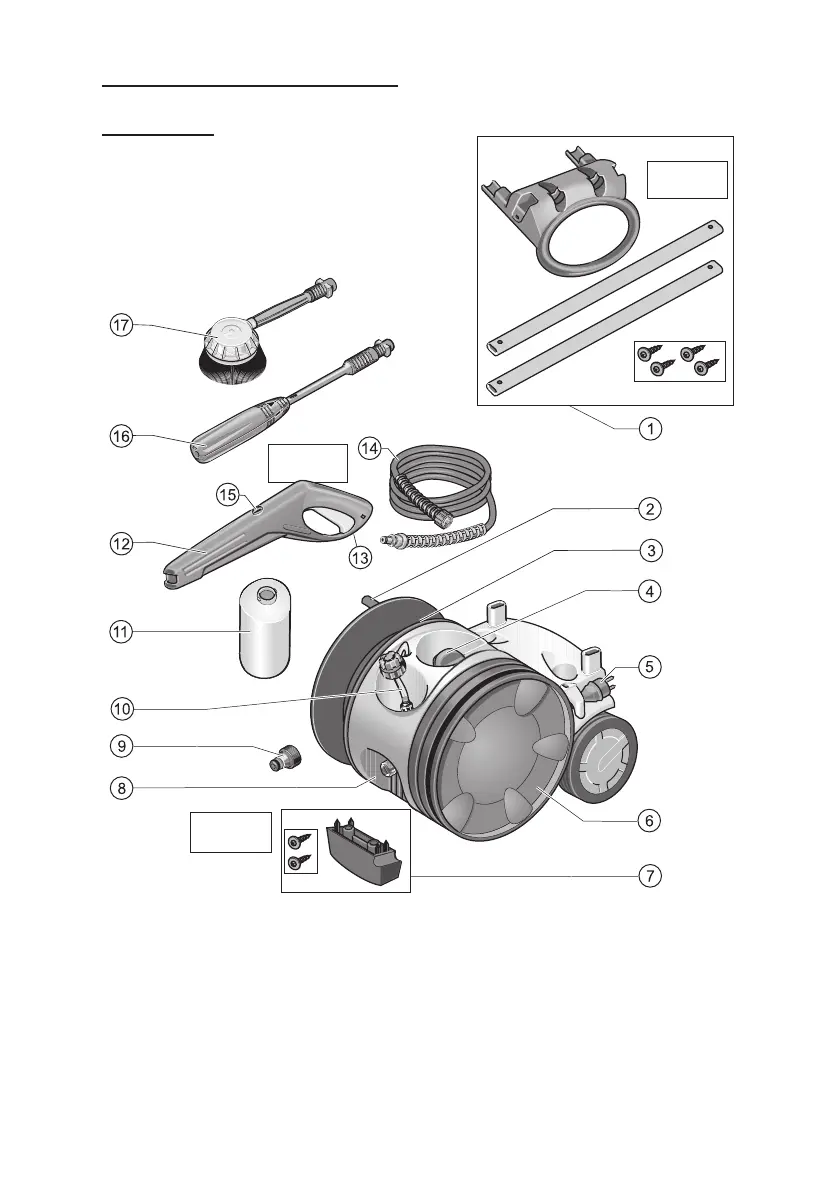 17
16
14
15
12
13
11
10
9
8
1
2
3
4
5
6
7