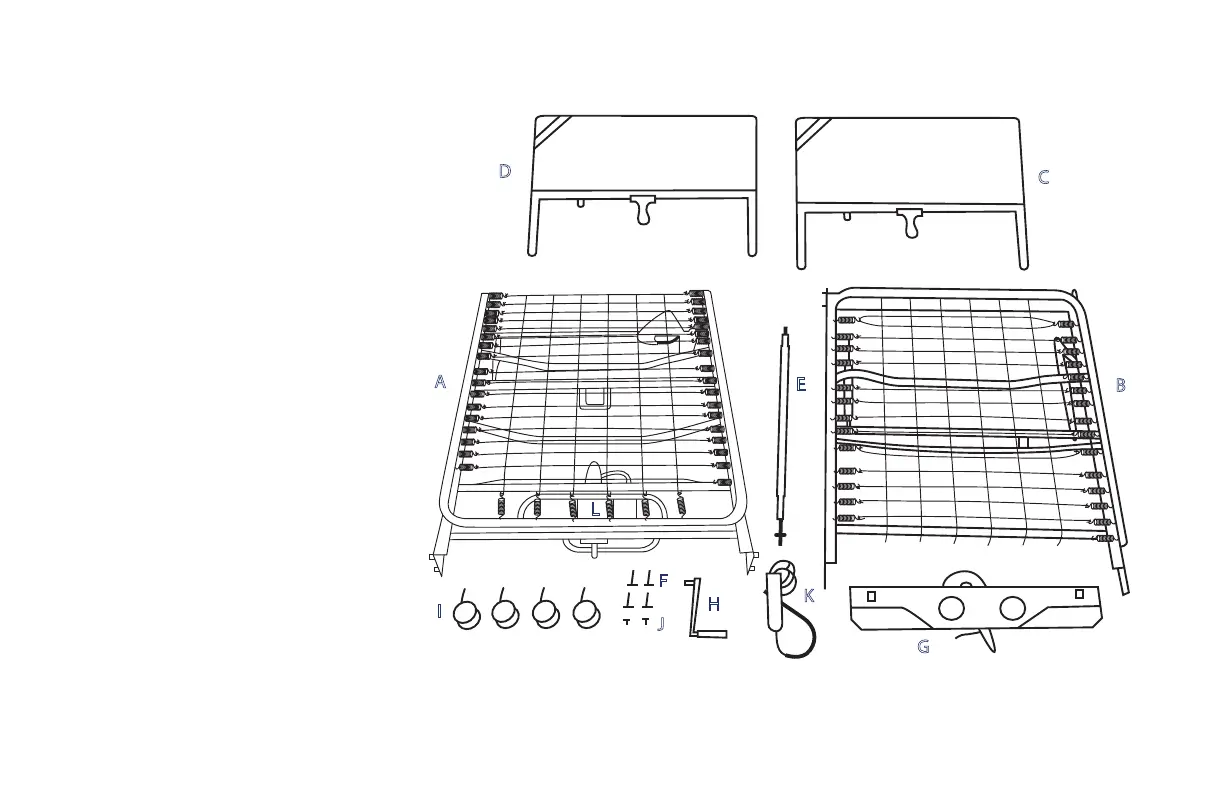 D
C
A
E
B
L
F
I
J
H
K
G