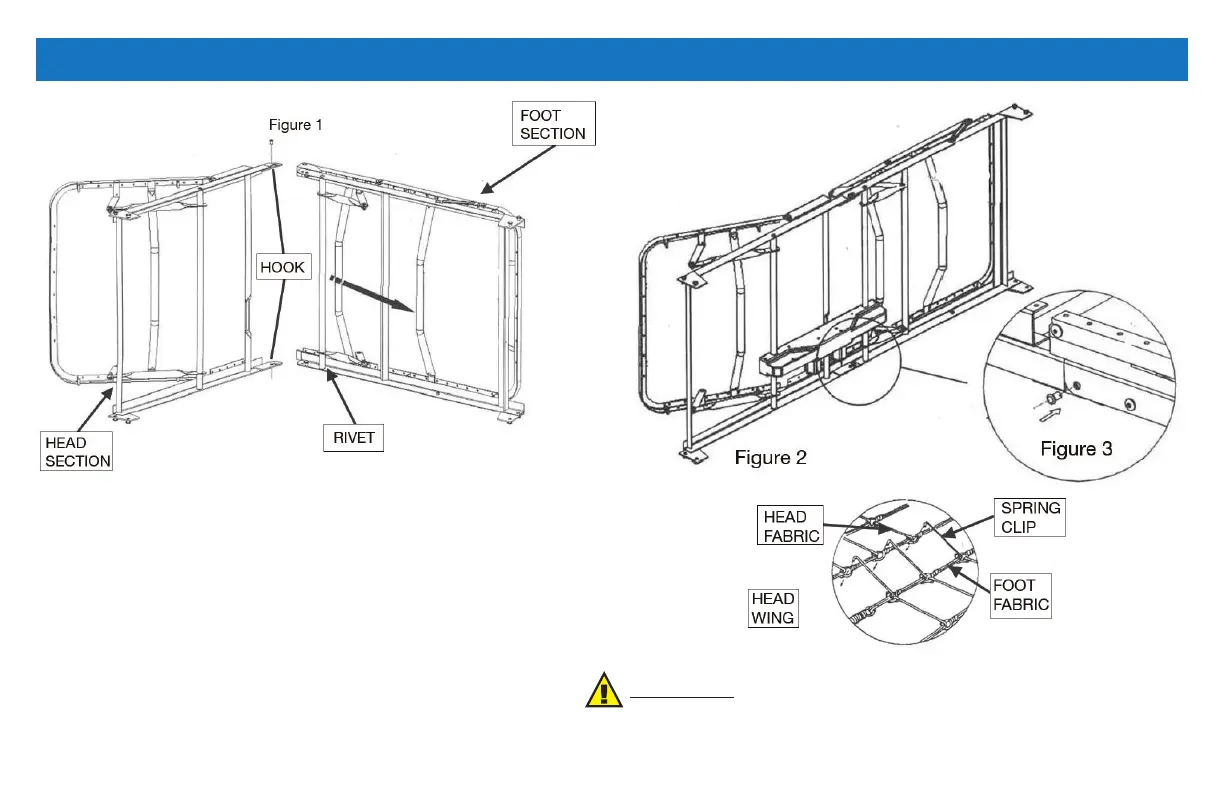 Figure 1

FOOT SECTION

HOOK

HEAD SECTION

RIVET

Figure 2

Figure 3

HEAD FABRIC

SPRING CLIP

HEAD WING

FOOT FABRIC