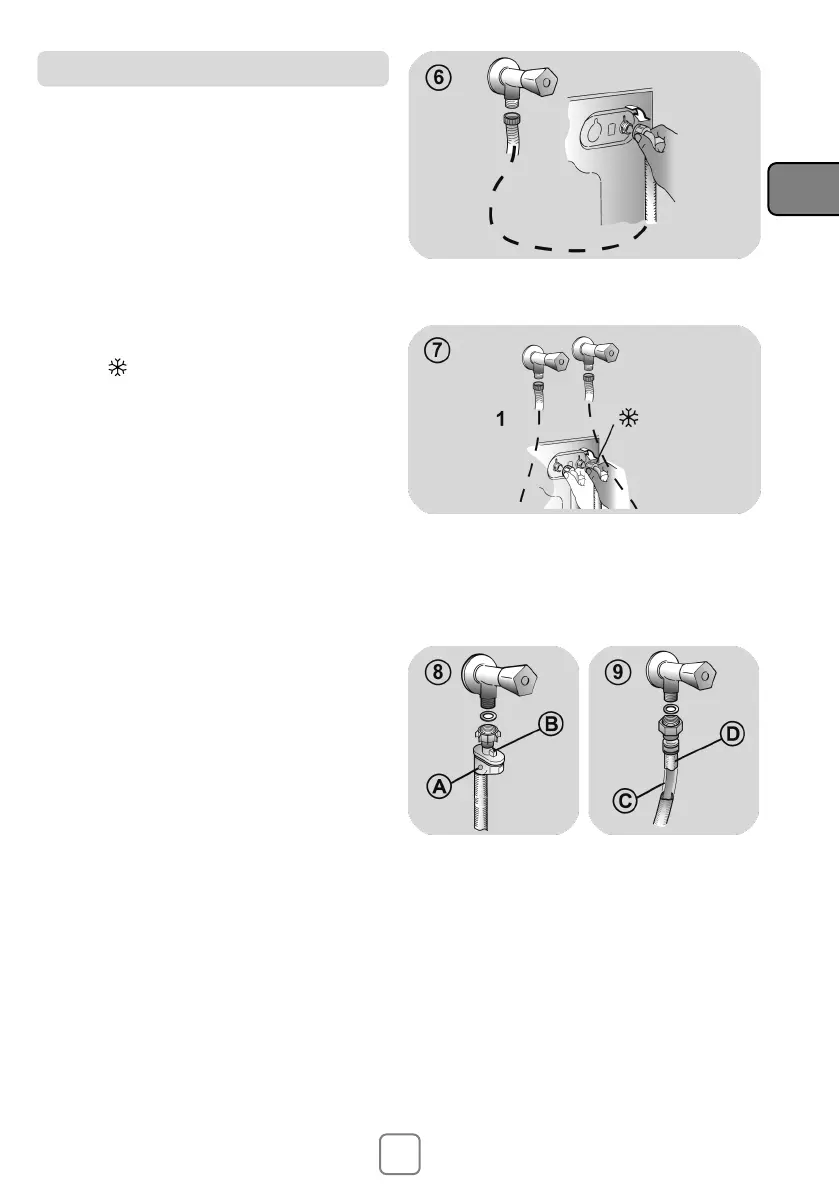 6

7

1

8

B

A

9

D

C