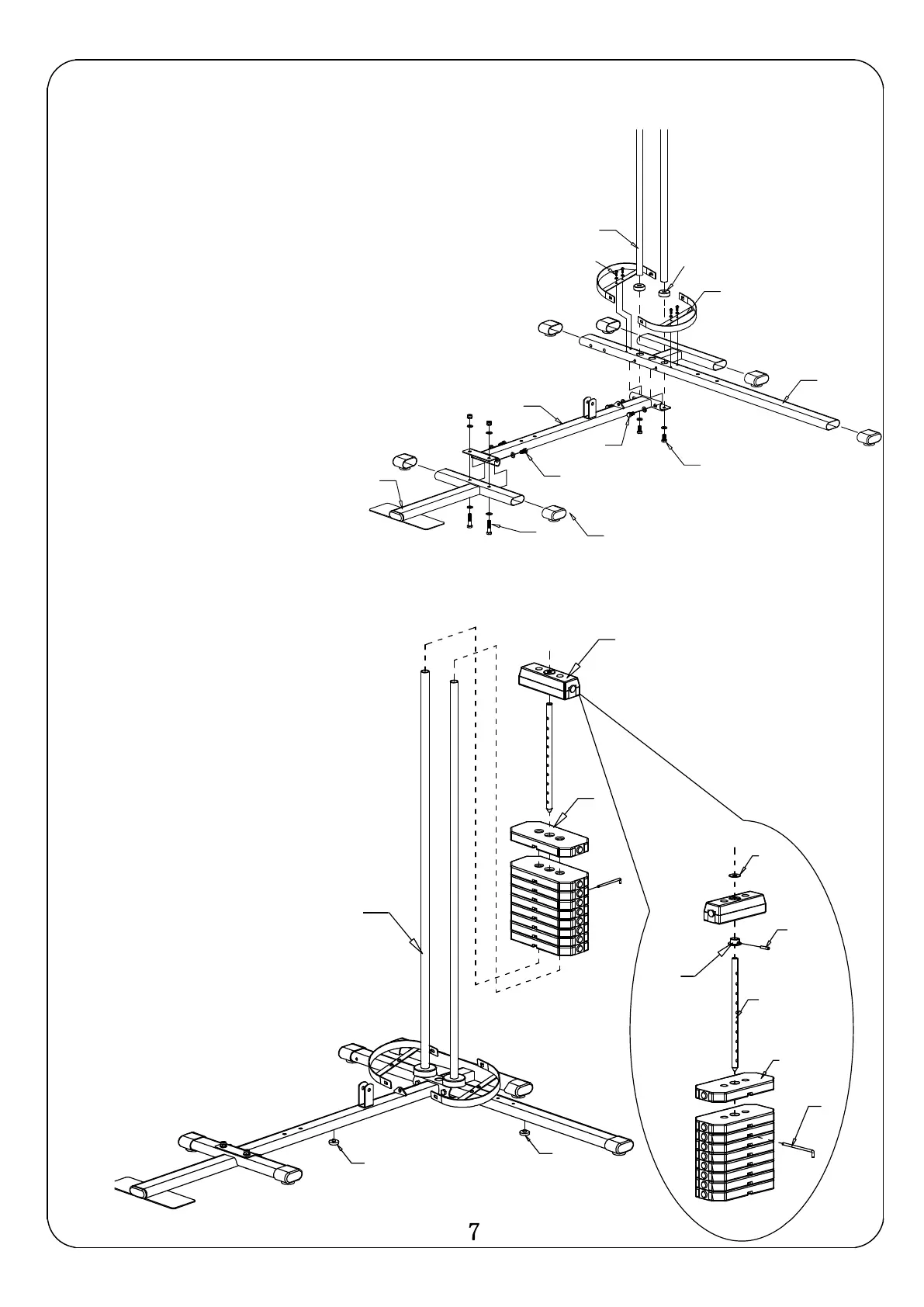 7